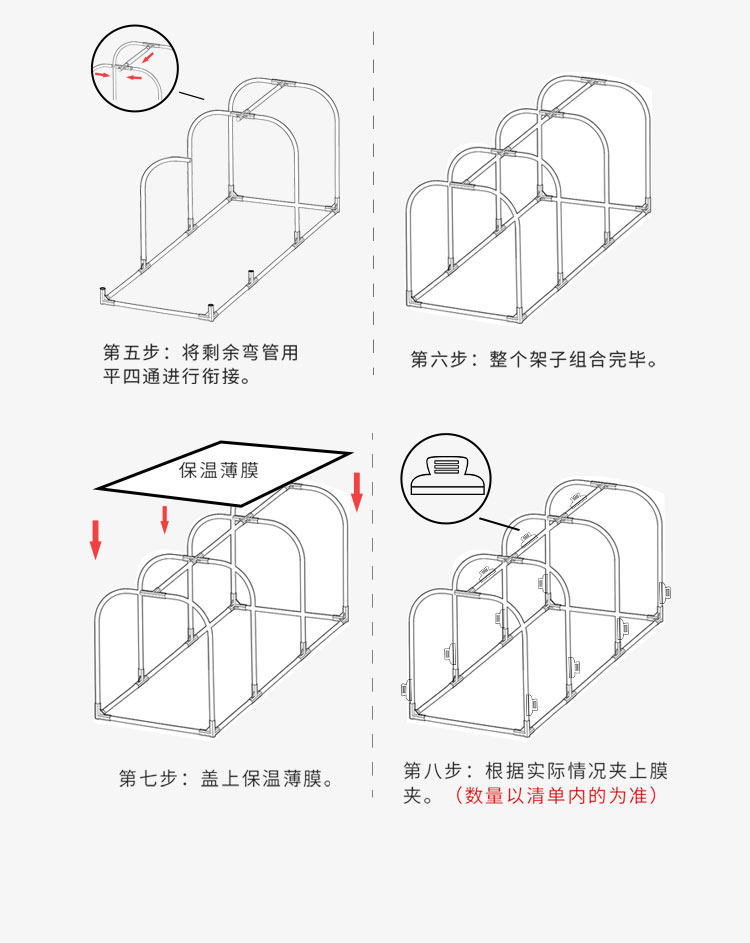 第五步：将剩余弯管用平四通进行衔接。

第六步：整个架子组合完毕。

保温薄膜

第七步：盖上保温薄膜。

第八步：根据实际情况夹上膜夹。（数量以清单内的为准）