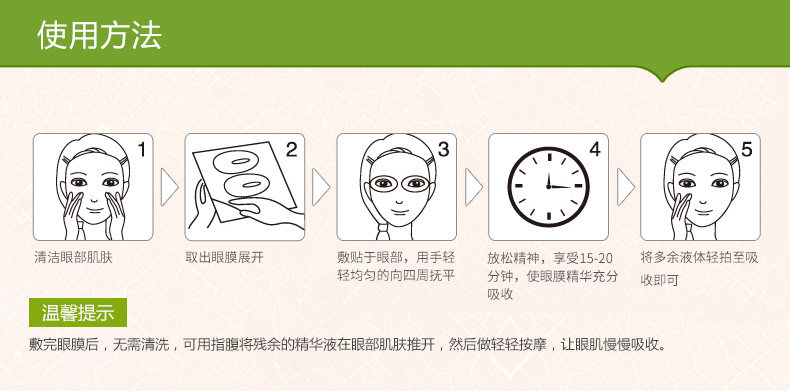 使用方法

1
清洁眼部肌肤

2
取出眼膜展开

3
敷贴于眼部，用手轻轻均匀的向四周抚平

4
放松精神，享受15-20分钟，使眼膜精华充分吸收

5
将多余液体轻拍至吸收即可

温馨提示

敷完眼膜后，无需清洗，可用指腹将残余的精华液在眼部肌肤推开，然后做轻轻按摩，让眼肌慢慢吸收。