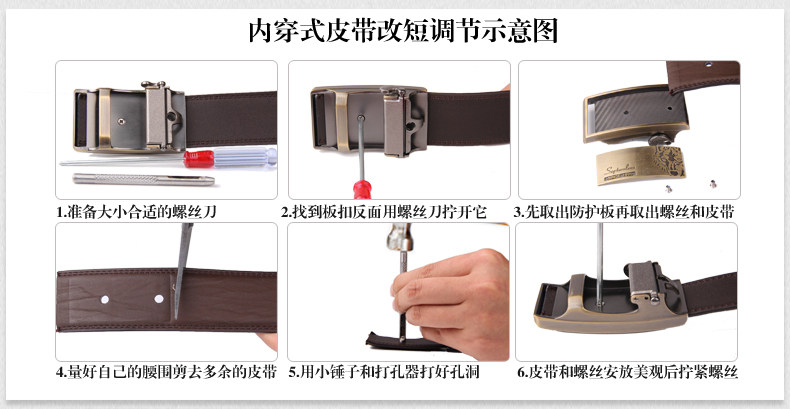 内穿式皮带改短调节示意图

1.准备大小合适的螺丝刀

2.找到板扣反面用螺丝刀拧开它

3.先取出防护板再取出螺丝和皮带

4.量好自己的腰围剪去多余的皮带

5.用小锤子和打孔器打好孔洞

6.皮带和螺丝安放美观后拧紧螺丝