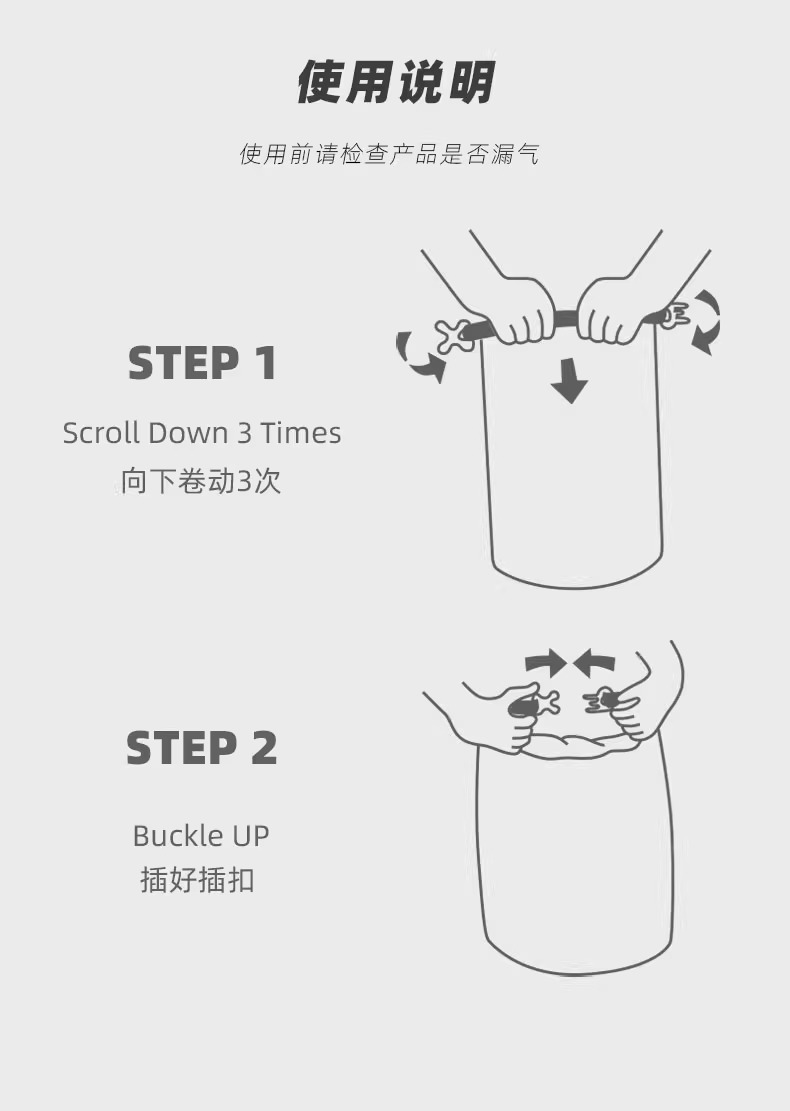 使用说明

使用前请检查产品是否漏气

STEP 1

Scroll Down 3 Times
向下卷动3次

STEP 2

Buckle UP
插好插扣