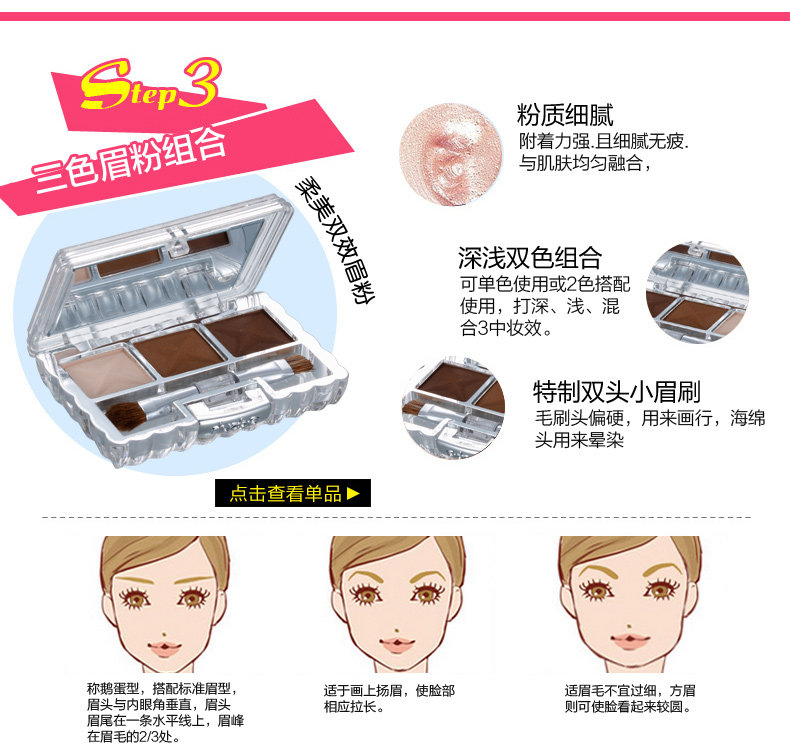 Step3
三色眉粉组合
柔美双效眉粉

粉质细腻
附着力强.且细腻无疲.与肌肤均匀融合，

深浅双色组合
可单色使用或2色搭配使用，打深、浅、混合3中妆效。

特制双头小眉刷
毛刷头偏硬，用来画行，海绵头用来晕染

点击查看单品 ▶

称鹅蛋型，搭配标准眉型，眉头与内眼角垂直，眉头眉尾在一条水平线上，眉峰在眉毛的2/3处。

适于画上扬眉，使脸部相应拉长。

适眉毛不宜过细，方眉则可使脸看起来较圆。