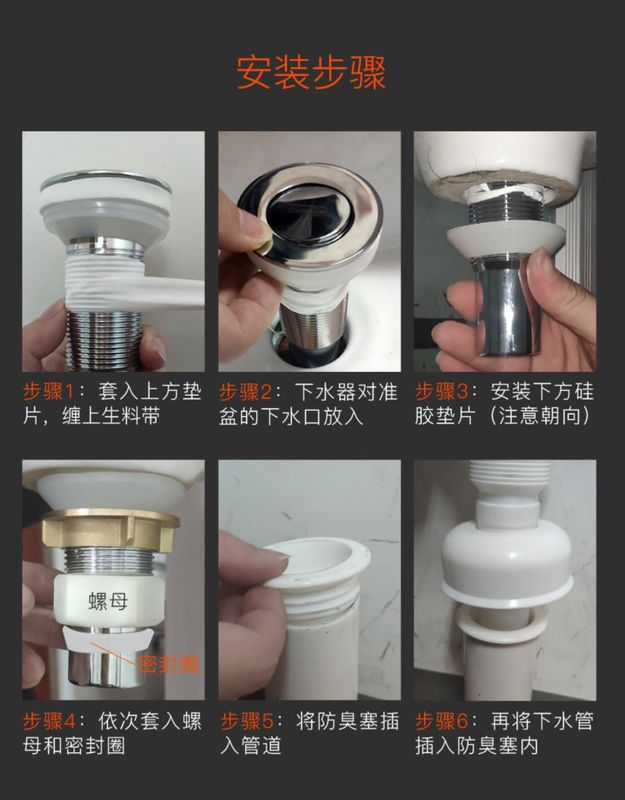 安装步骤

步骤1：套入上方垫片，缠上生料带

步骤2：下水器对准盆的下水口放入

步骤3：安装下方硅胶垫片（注意朝向）

螺母

密封圈

步骤4：依次套入螺母和密封圈

步骤5：将防臭塞插入管道

步骤6：再将下水管插入防臭塞内