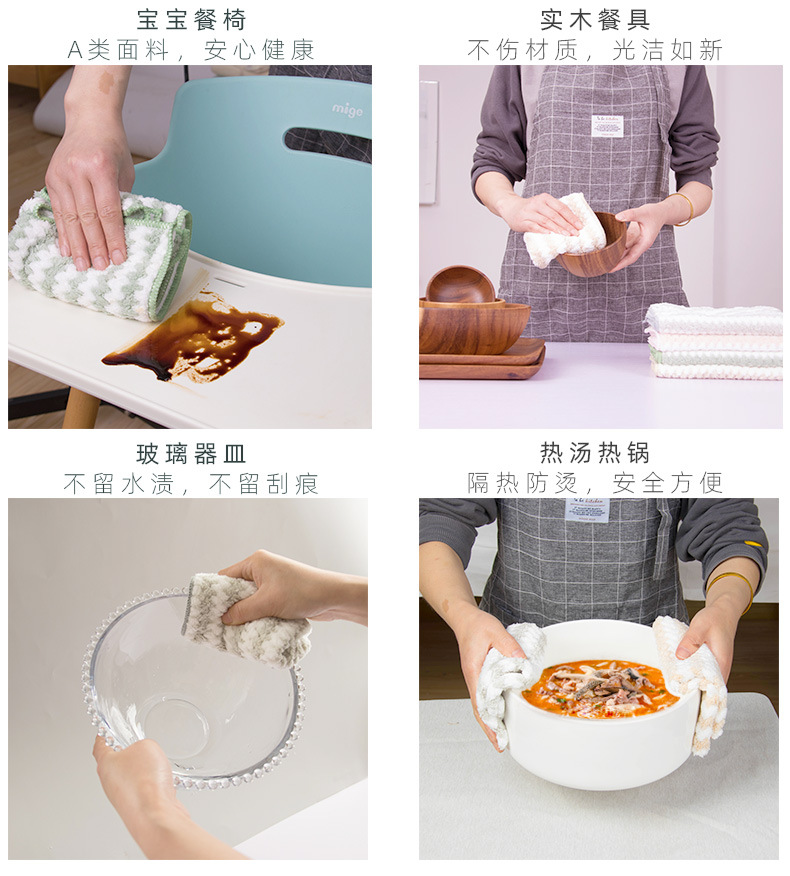 宝宝餐椅
A类面料，安心健康

mige

实木餐具
不伤材质，光洁如新

玻璃器皿
不留水渍，不留刮痕

热汤热锅
隔热防烫，安全方便