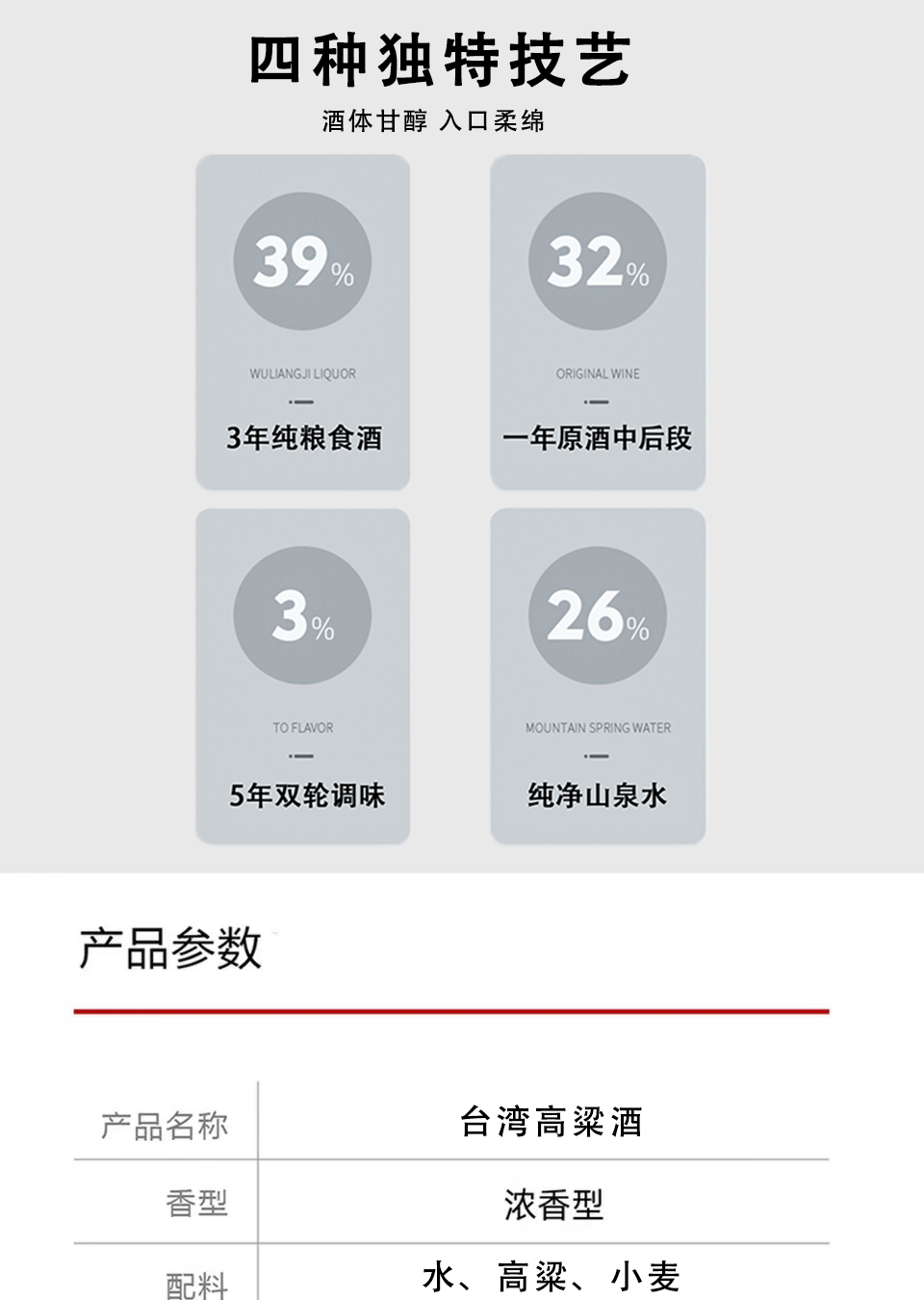 四种独特技艺

酒体甘醇 入口柔绵

39%

WULIANGJI LIQUOR

3年纯粮食酒

32%

ORIGINAL WINE

一年原酒中后段

3%

TO FLAVOR

5年双轮调味

26%

MOUNTAIN SPRING WATER

纯净山泉水

产品参数

产品名称 台湾高粱酒

香型 浓香型

配料 水、高粱、小麦