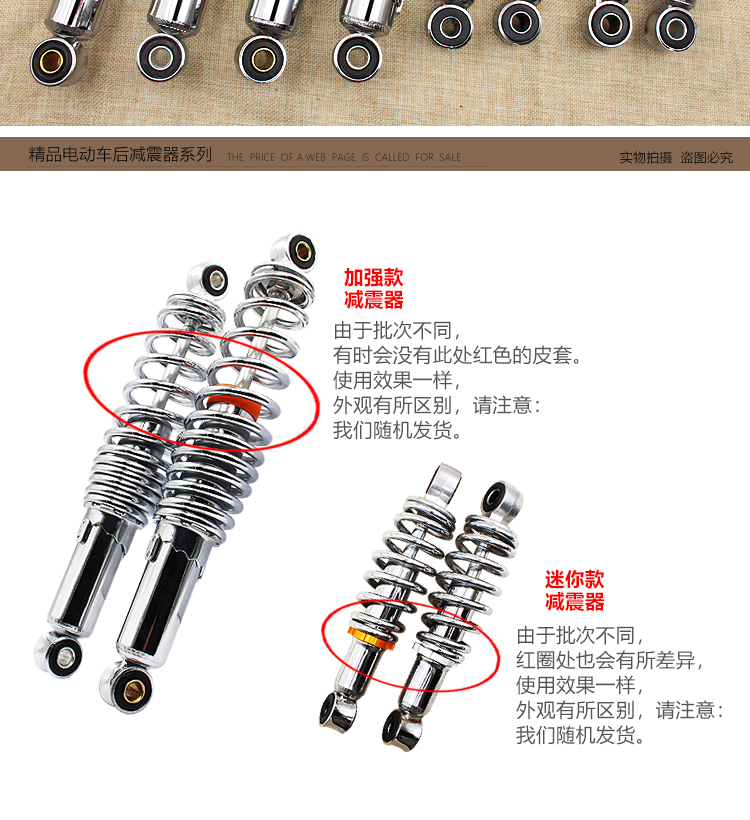 精品电动车后减震器系列 THE PRICE OF A WEB PAGE IS CALLED FOR SALE

实物拍摄 盗图必究

加强款
减震器

由于批次不同，
有时会没有此处红色的皮套。
使用效果一样，
外观有所区别，请注意：
我们随机发货。

迷你款
减震器

由于批次不同，
红圈处也会有所差异，
使用效果一样，
外观有所区别，请注意：
我们随机发货。