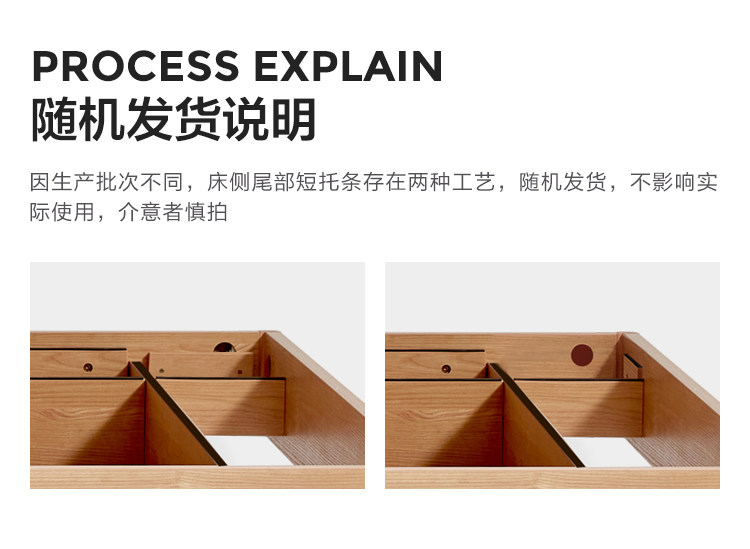 PROCESS EXPLAIN
随机发货说明

因生产批次不同，床侧尾部短托条存在两种工艺，随机发货，不影响实际使用，介意者慎拍