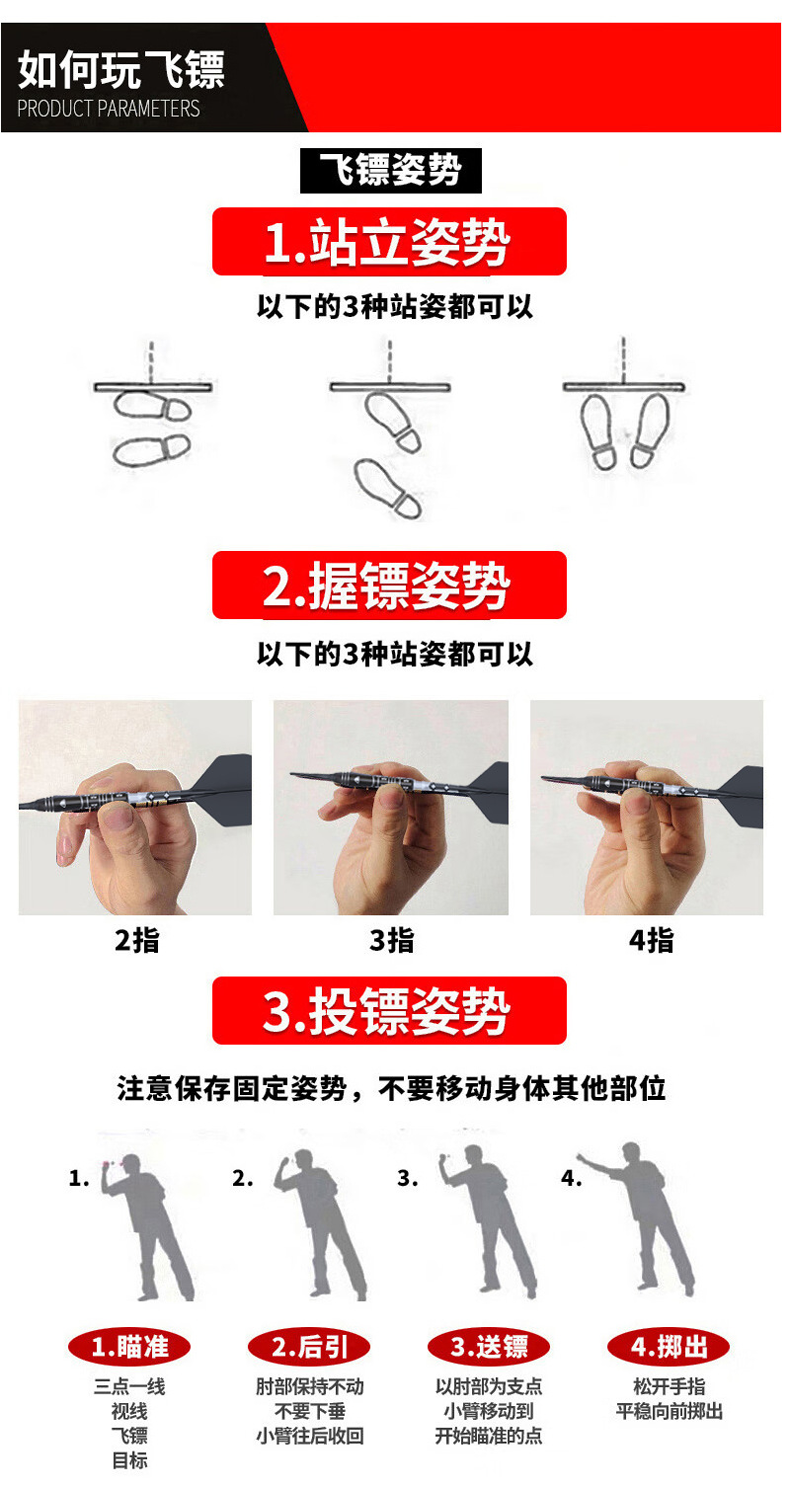 如何玩飞镖
PRODUCT PARAMETERS

飞镖姿势

1.站立姿势

以下的3种站姿都可以

2.握镖姿势

以下的3种站姿都可以

2指

3指

4指

3.投镖姿势

注意保存固定姿势，不要移动身体其他部位

1.

2.

3.

4.

1.瞄准
三点一线
视线
飞镖
目标

2.后引
肘部保持不动
不要下垂
小臂往后收回

3.送镖
以肘部为支点
小臂移动到
开始瞄准的点

4.掷出
松开手指
平稳向前掷出