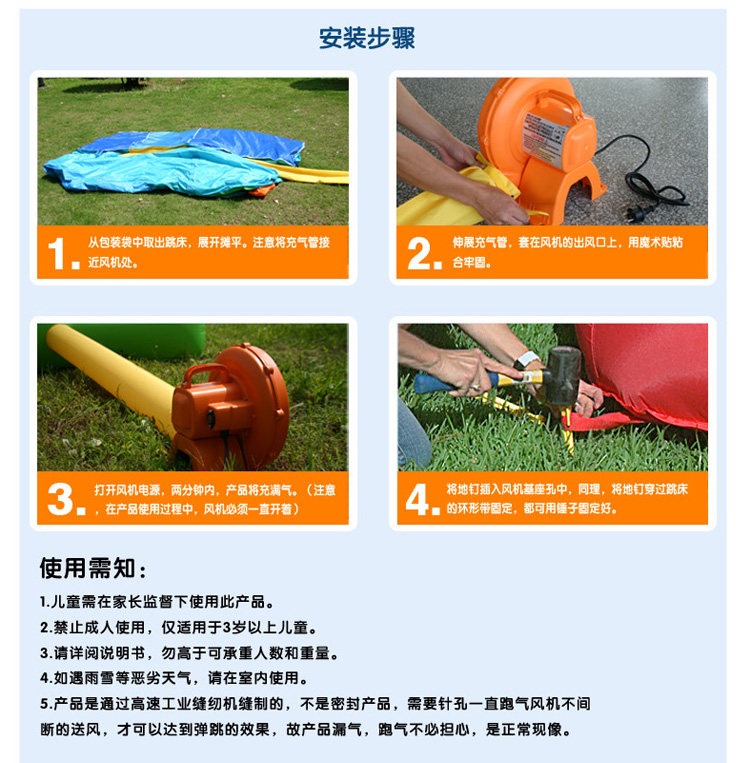 安装步骤

1. 从包装袋中取出跳床，展开摊平。注意将充气管接近风机处。

2. 伸展充气管，套在风机的出风口上，用魔术贴粘合牢固。

3. 打开风机电源，两分钟内，产品将充满气。（注意，在产品使用过程中，风机必须一直开着）

4. 将地钉插入风机基座孔中，同理，将地钉穿过跳床的环形带固定，都可用锤子固定好。

使用需知：

1.儿童需在家长监督下使用此产品。
2.禁止成人使用，仅适用于3岁以上儿童。
3.请详阅说明书，勿高于可承重人数和重量。
4.如遇雨雪等恶劣天气，请在室内使用。
5.产品是通过高速工业缝纫机缝制的，不是密封产品，需要针孔一直跑气风机不间断的送风，才可以达到弹跳的效果，故产品漏气，跑气不必担心，是正常现像。