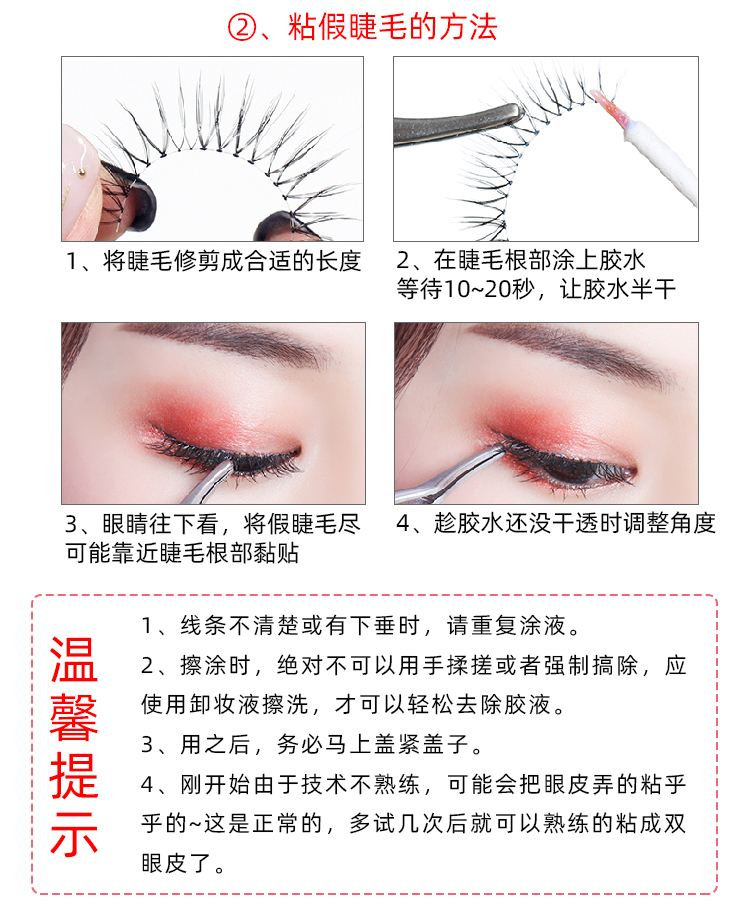 ②、粘假睫毛的方法

1、将睫毛修剪成合适的长度

2、在睫毛根部涂上胶水
等待10~20秒，让胶水半干

3、眼睛往下看，将假睫毛尽可能靠近睫毛根部黏贴

4、趁胶水还没干透时调整角度

温馨提示

1、线条不清楚或有下垂时，请重复涂液。
2、擦涂时，绝对不可以用手揉搓或者强制搞除，应使用卸妆液擦洗，才可以轻松去除胶液。
3、用之后，务必马上盖紧盖子。
4、刚开始由于技术不熟练，可能会把眼皮弄的粘乎乎的~这是正常的，多试几次后就可以熟练的粘成双眼皮了。