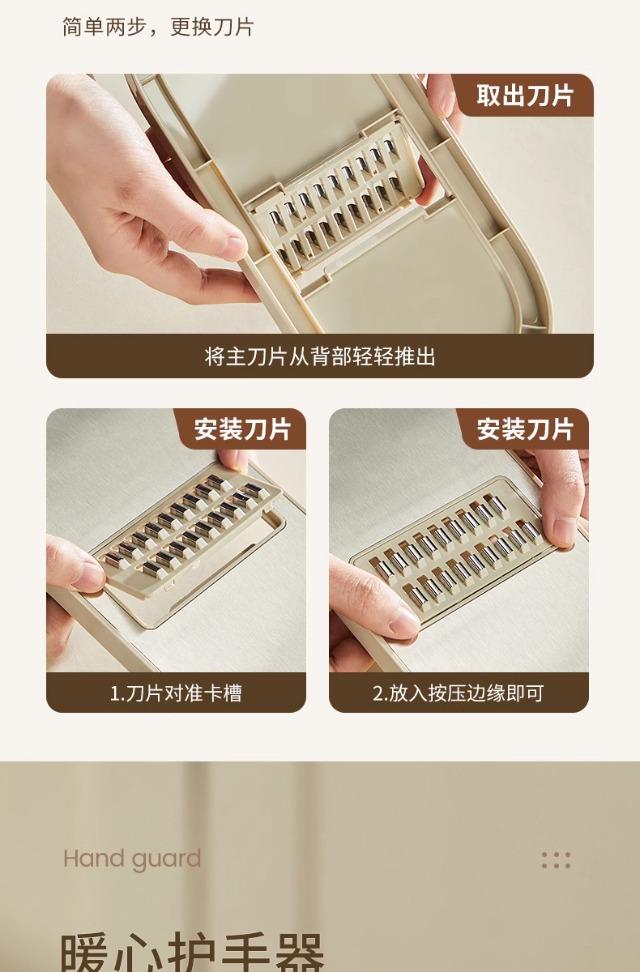 简单两步，更换刀片

取出刀片

将主刀片从背部轻轻推出

安装刀片

1.刀片对准卡槽

安装刀片

2.放入按压边缘即可

Hand guard

暖心护手器