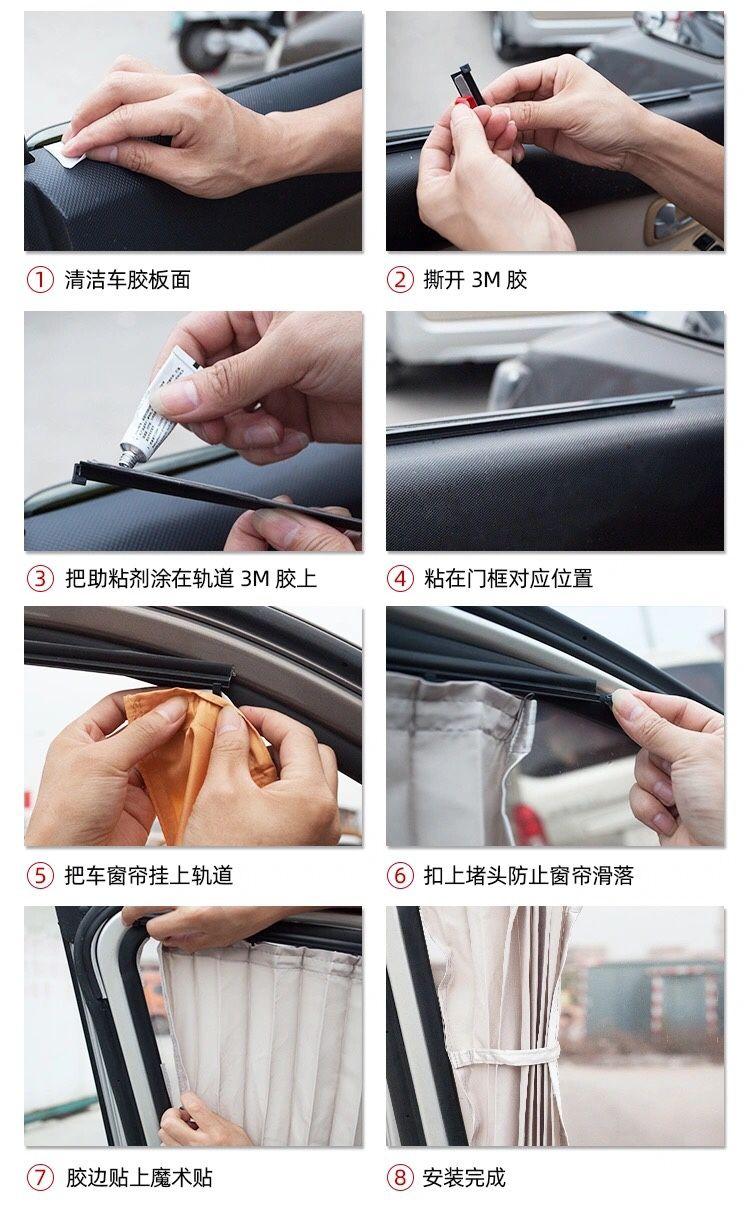 1 清洁车胶板面

2 撕开 3M 胶

3 把助粘剂涂在轨道 3M 胶上

4 粘在门框对应位置

5 把车窗帘挂上轨道

6 扣上堵头防止窗帘滑落

7 胶边贴上魔术贴

8 安装完成