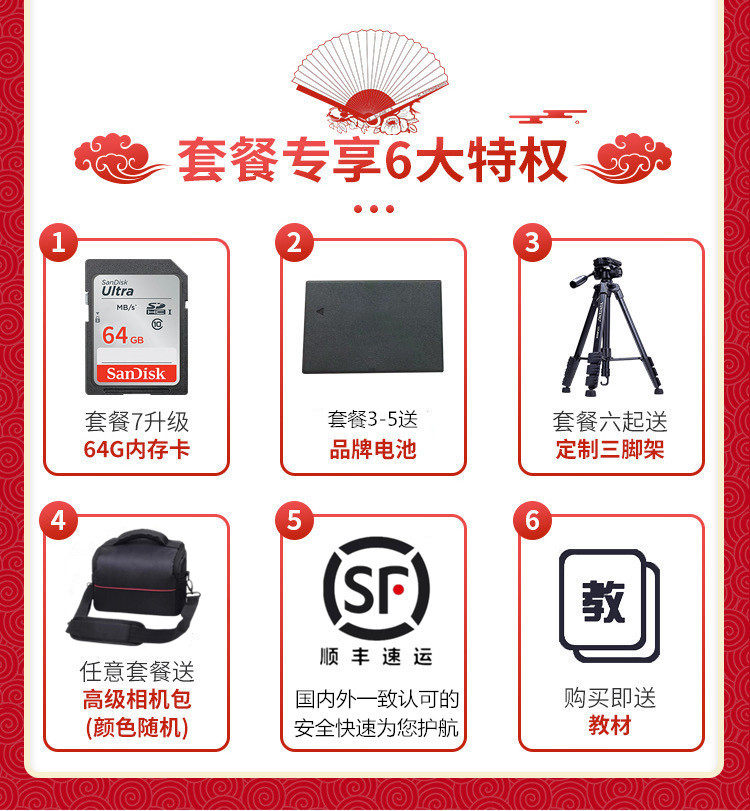 套餐专享6大特权

1
SanDisk Ultra
MB/s
64 GB
SanDisk
套餐7升级
64G内存卡

2
套餐3-5送
品牌电池

3
套餐六起送
定制三脚架

4
任意套餐送
高级相机包
(颜色随机)

5
SF
顺丰速运
国内外一致认可的
安全快速为您护航

6
教
购买即送
教材