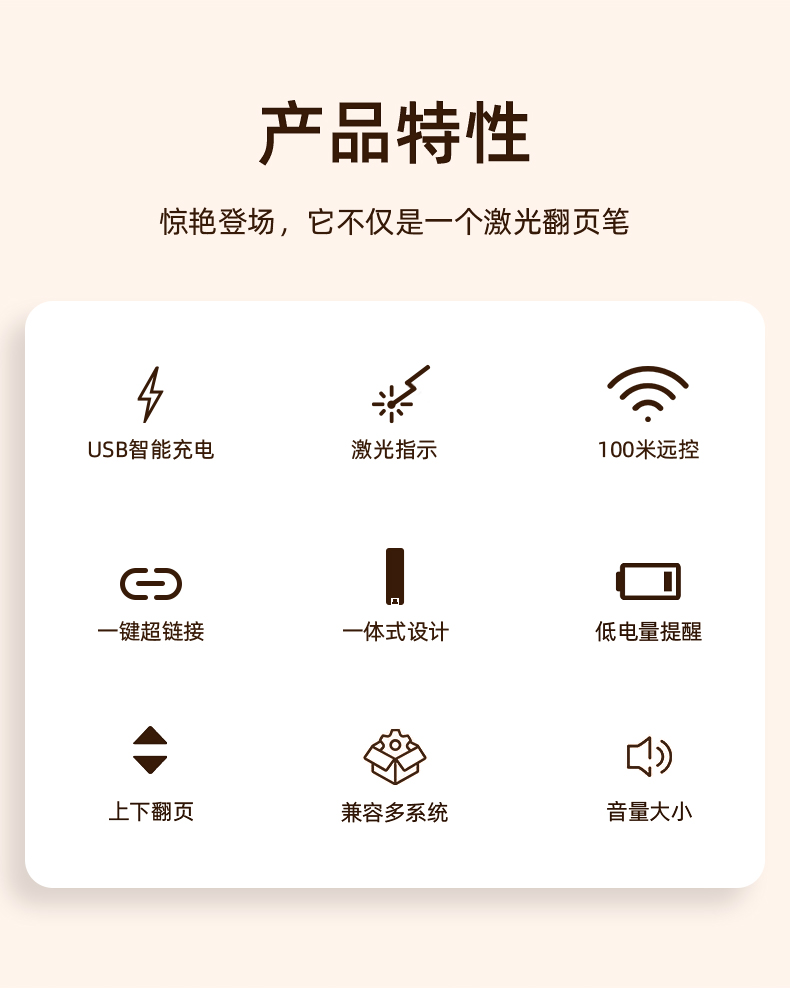 产品特性

惊艳登场，它不仅是一个激光翻页笔

USB智能充电

激光指示

100米远控

一键超链接

一体式设计

低电量提醒

上下翻页

兼容多系统

音量大小