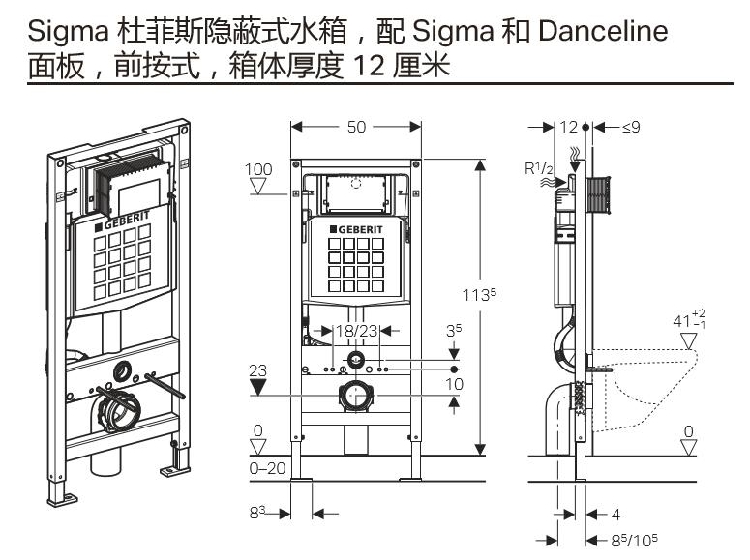 Sigma 杜菲斯隐蔽式水箱，配 Sigma 和 Danceline 面板，前按式，箱体厚度 12 厘米

GEBERIT

50

100

GEBERIT

$113^5$

18/23

$3^5$

23

10

0

0–20

$8^3$

12

≤9

$R^1/_2$

$41^{+2}_{-1}$

0

4

$8^5/10^5$