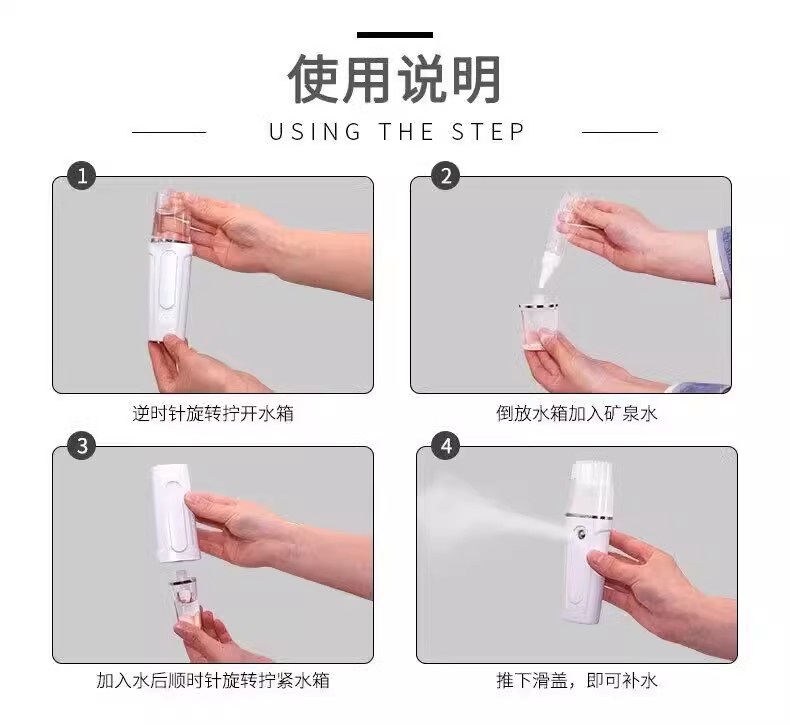 使用说明

USING THE STEP

1

逆时针旋转拧开水箱

2

倒放水箱加入矿泉水

3

加入水后顺时针旋转拧紧水箱

4

推下滑盖，即可补水