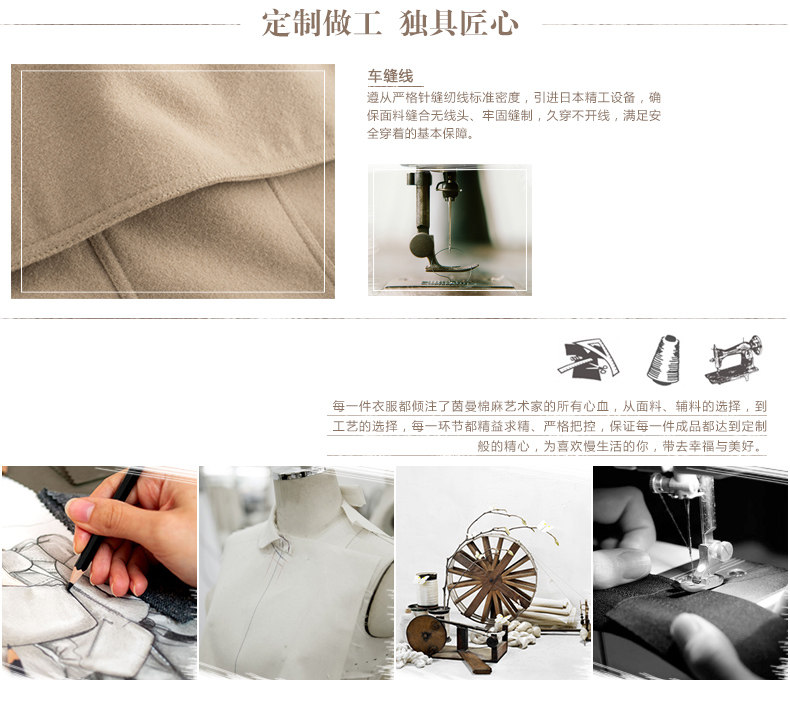 定制做工 独具匠心

车缝线
遵从严格针缝纫线标准密度，引进日本精工设备，确保面料缝合无线头、牢固缝制，久穿不开线，满足安全穿着的基本保障。

每一件衣服都倾注了茵曼棉麻艺术家的所有心血，从面料、辅料的选择，到工艺的选择，每一环节都精益求精、严格把控，保证每一件成品都达到定制般的精心，为喜欢慢生活的你，带去幸福与美好。