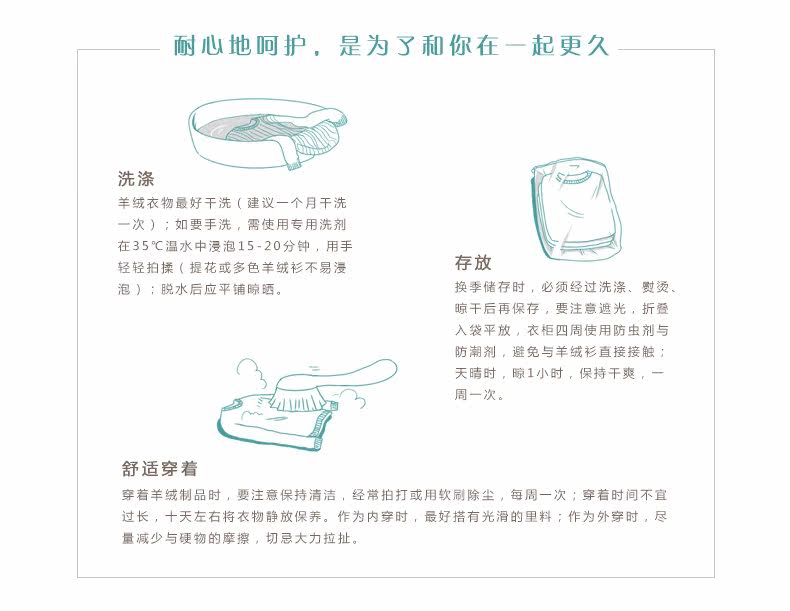 耐心地呵护，是为了和你在一起更久

洗涤
羊绒衣物最好干洗（建议一个月干洗一次）；如要手洗，需使用专用洗剂在35℃温水中浸泡15-20分钟，用手轻轻拍揉（提花或多色羊绒衫不易浸泡）；脱水后应平铺晾晒。

存放
换季储存时，必须经过洗涤、熨烫、晾干后再保存，要注意遮光，折叠入袋平放，衣柜四周使用防虫剂与防潮剂，避免与羊绒衫直接接触；天晴时，晾1小时，保持干爽，一周一次。

舒适穿着
穿着羊绒制品时，要注意保持清洁，经常拍打或用软刷除尘，每周一次；穿着时间不宜过长，十天左右将衣物静放保养。作为内穿时，最好搭有光滑的里料；作为外穿时，尽量减少与硬物的摩擦，切忌大力拉扯。