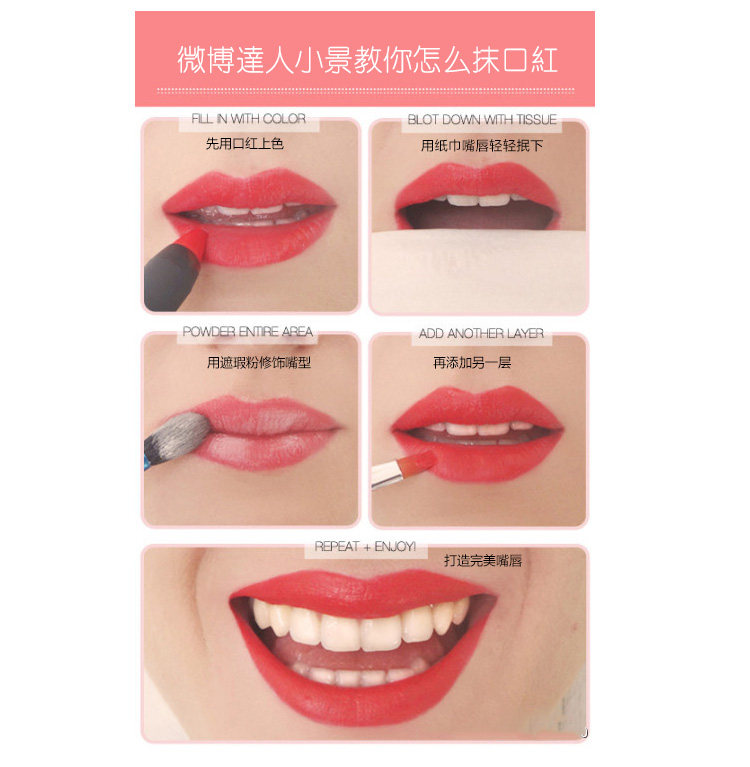 微博達人小景教你怎么抹口紅

FILL IN WITH COLOR
先用口红上色

BLOT DOWN WITH TISSUE
用纸巾嘴唇轻轻抿下

POWDER ENTIRE AREA
用遮瑕粉修饰嘴型

ADD ANOTHER LAYER
再添加另一层

REPEAT + ENJOY!
打造完美嘴唇