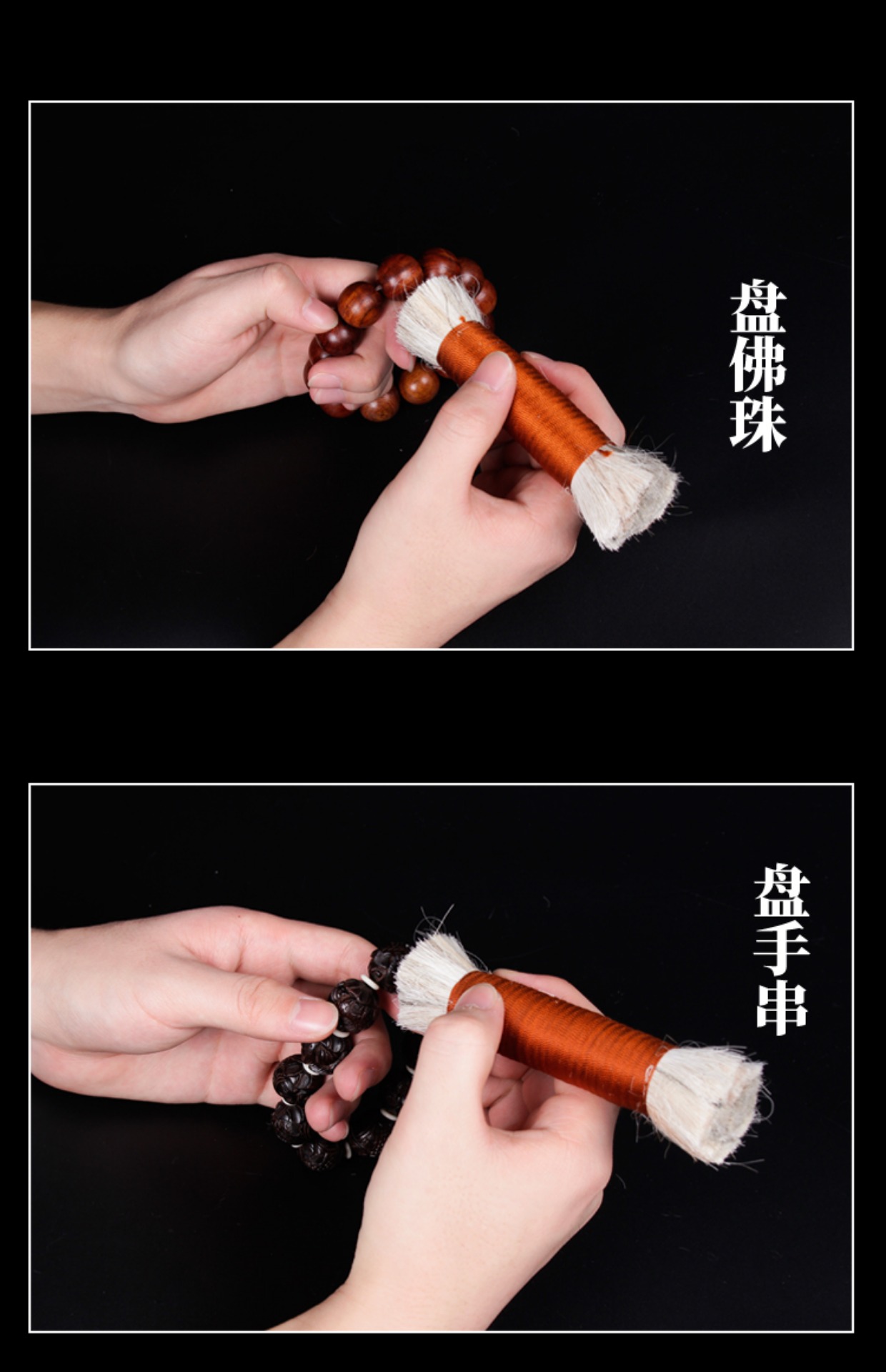 盘佛珠

盘手串