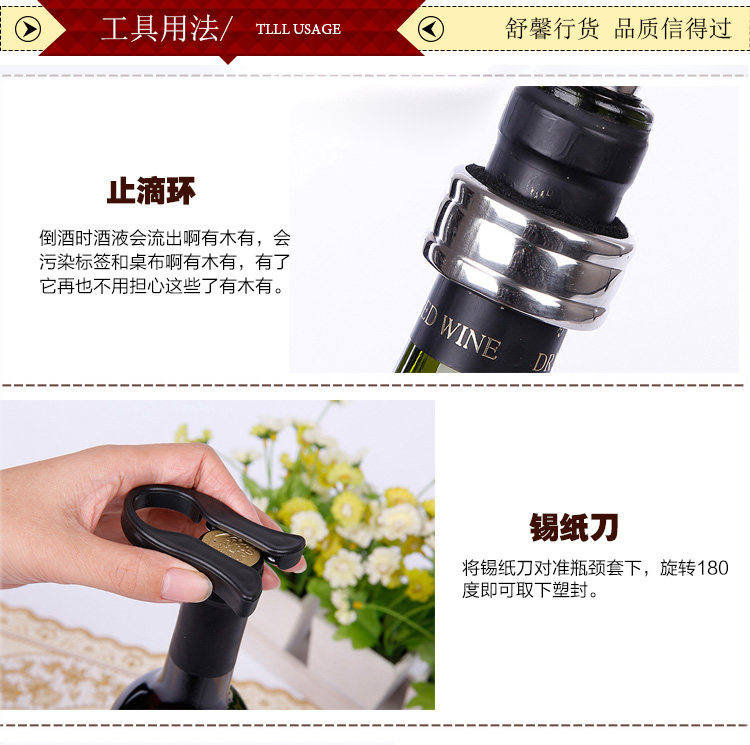 工具用法/ TLLL USAGE

舒馨行货 品质信得过

止滴环

倒酒时酒液会流出啊有木有，会污染标签和桌布啊有木有，有了它再也不用担心这些了有木有。

ED WINE

DR

锡纸刀

将锡纸刀对准瓶颈套下，旋转180度即可取下塑封。