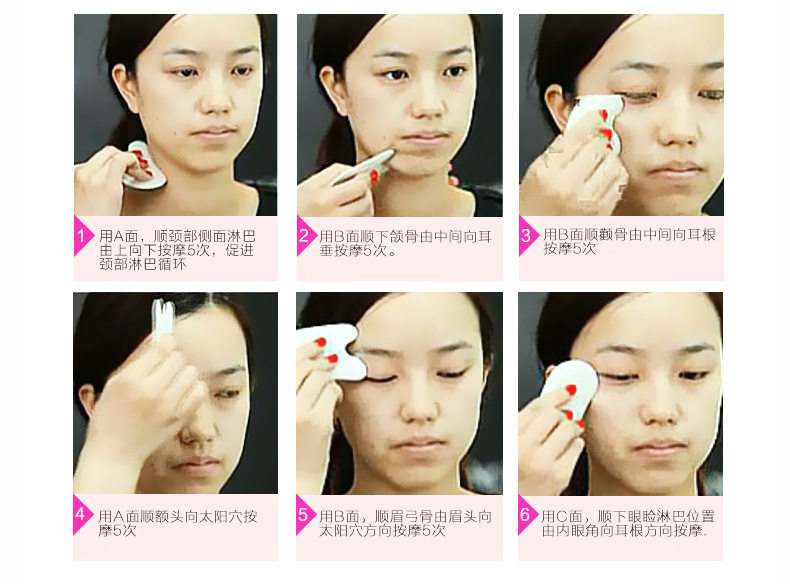 1 用A面，顺颈部侧面淋巴由上向下按摩5次，促进颈部淋巴循环

2 用B面顺下颌骨由中间向耳垂按摩5次。

3 用B面顺颧骨由中间向耳根按摩5次

4 用A面顺额头向太阳穴按摩5次

5 用B面，顺眉弓骨由眉头向太阳穴方向按摩5次

6 用C面，顺下眼睑淋巴位置由内眼角向耳根方向按摩.