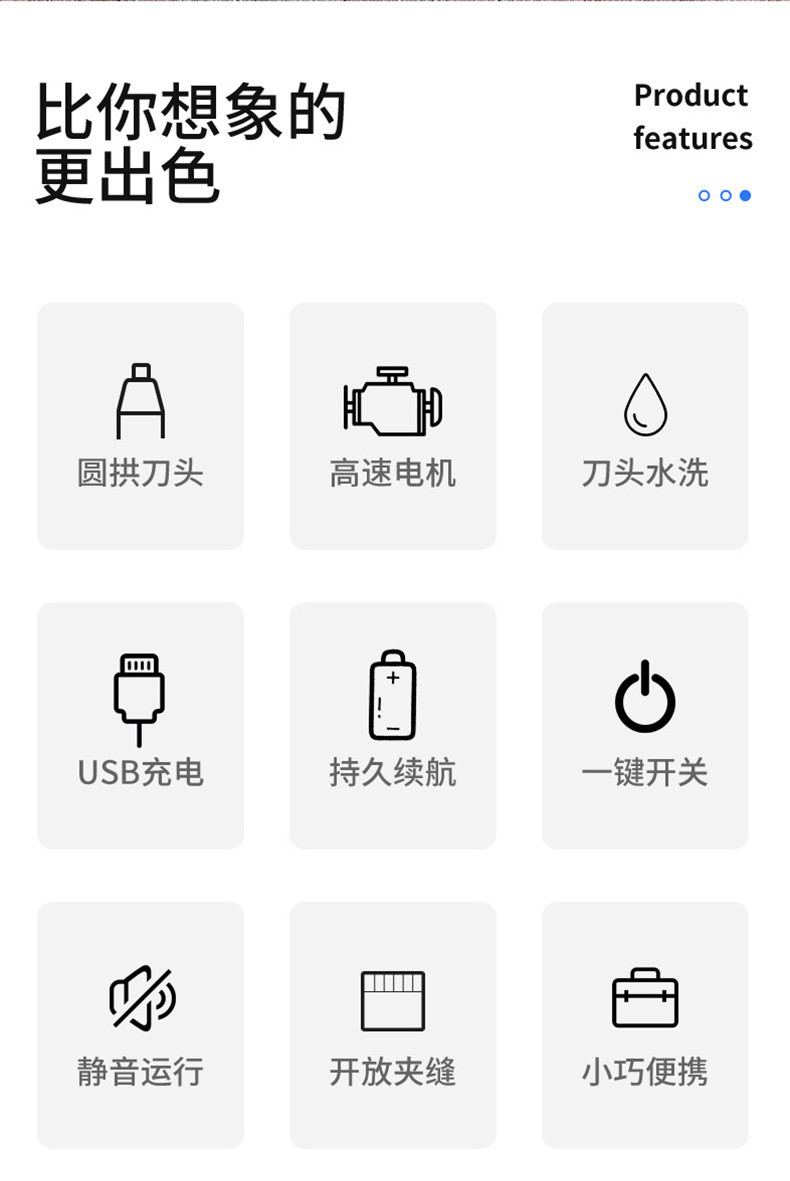 比你想象的
更出色

Product
features

圆拱刀头

高速电机

刀头水洗

USB充电

持久续航

一键开关

静音运行

开放夹缝

小巧便携