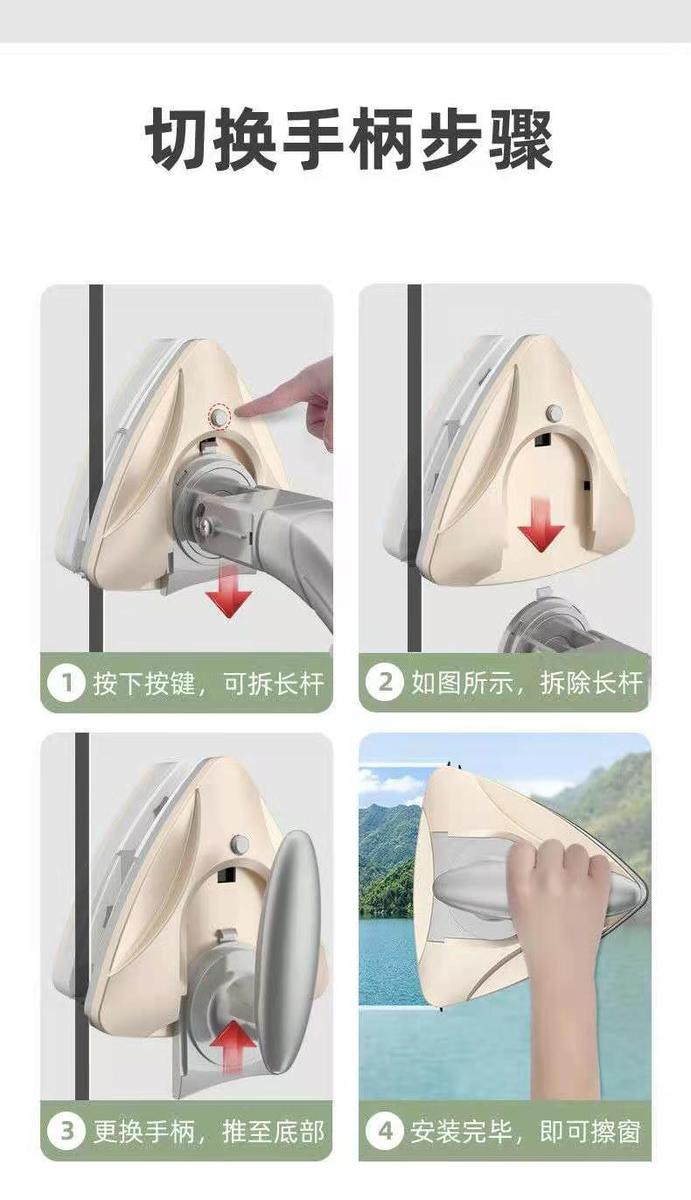 切换手柄步骤

1 按下按键，可拆长杆

2 如图所示，拆除长杆

3 更换手柄，推至底部

4 安装完毕，即可擦窗