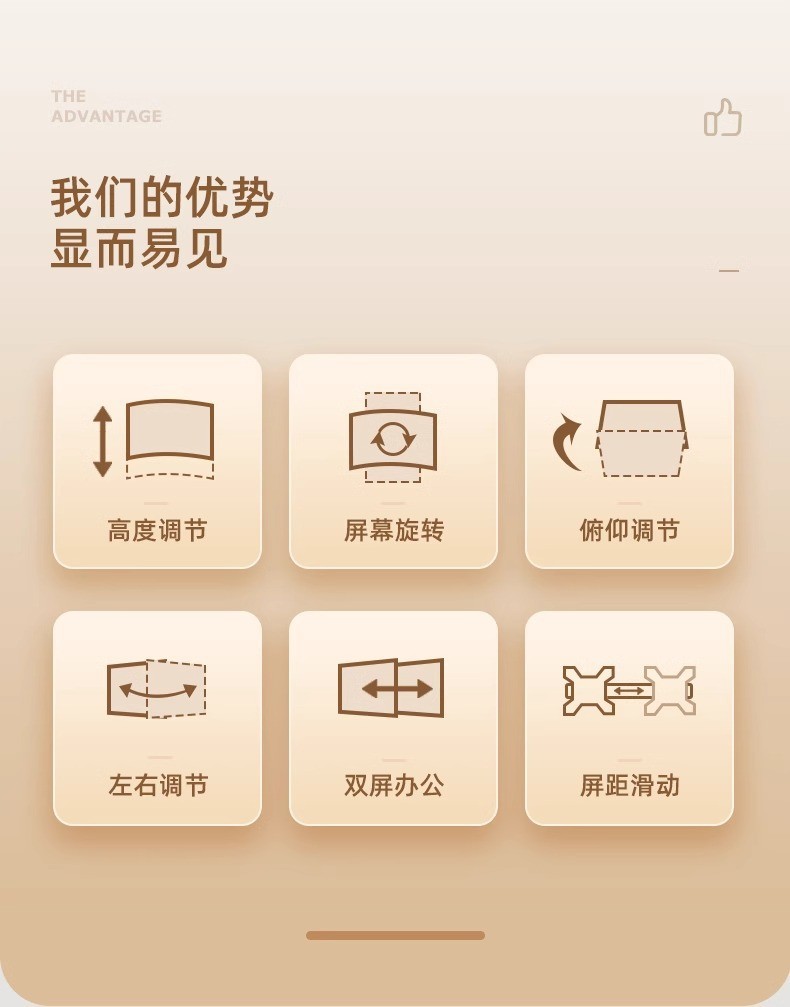 THE
ADVANTAGE

我们的优势
显而易见

高度调节

屏幕旋转

俯仰调节

左右调节

双屏办公

屏距滑动