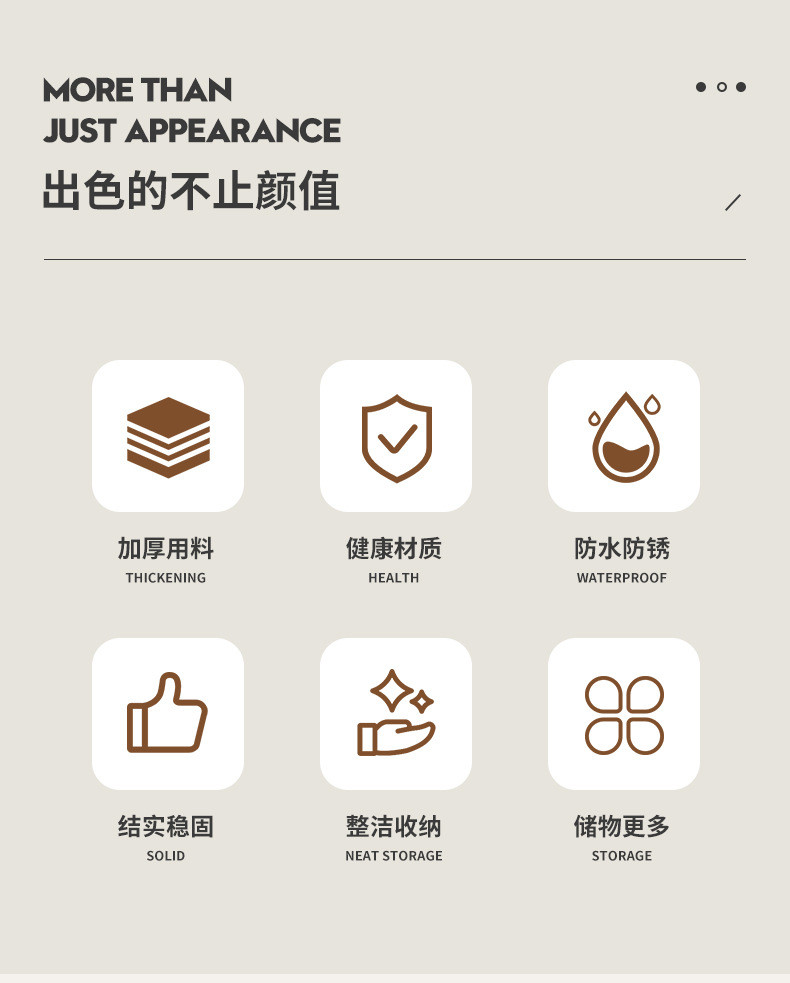 MORE THAN
JUST APPEARANCE
出色的不止颜值

加厚用料
THICKENING

健康材质
HEALTH

防水防锈
WATERPROOF

结实稳固
SOLID

整洁收纳
NEAT STORAGE

储物更多
STORAGE