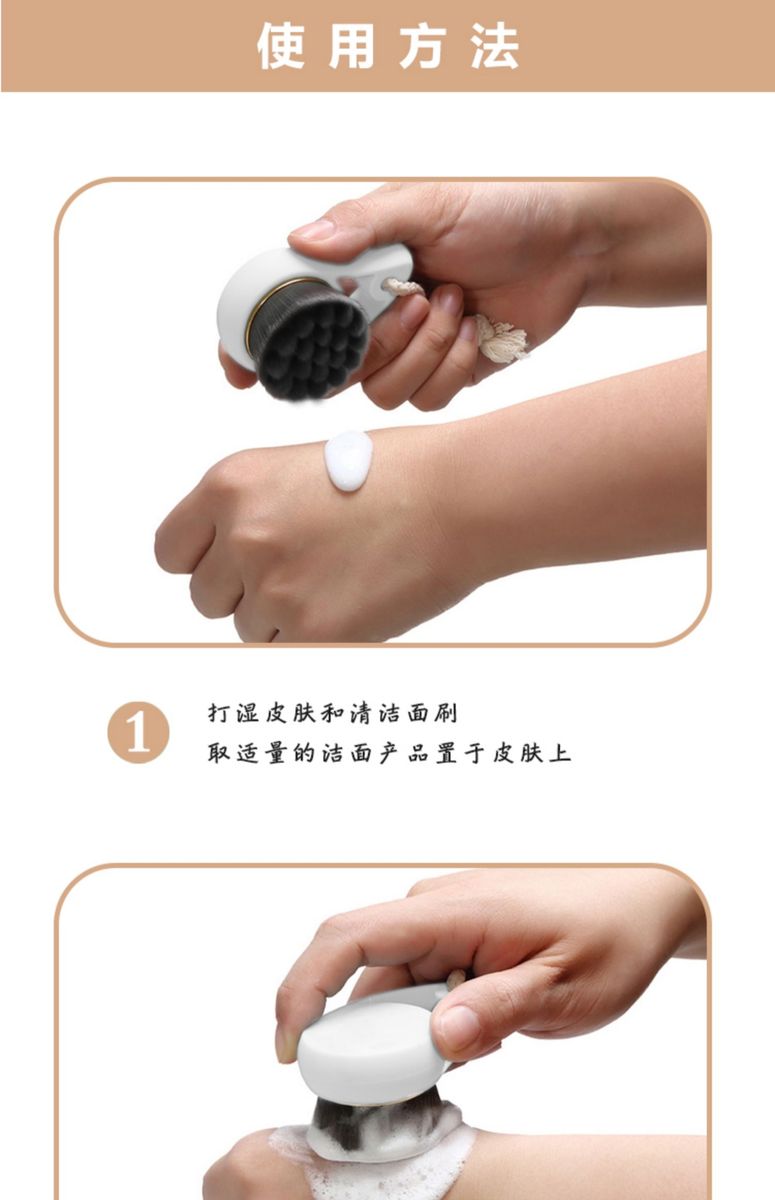 使用方法

1

打湿皮肤和清洁面刷
取适量的洁面产品置于皮肤上