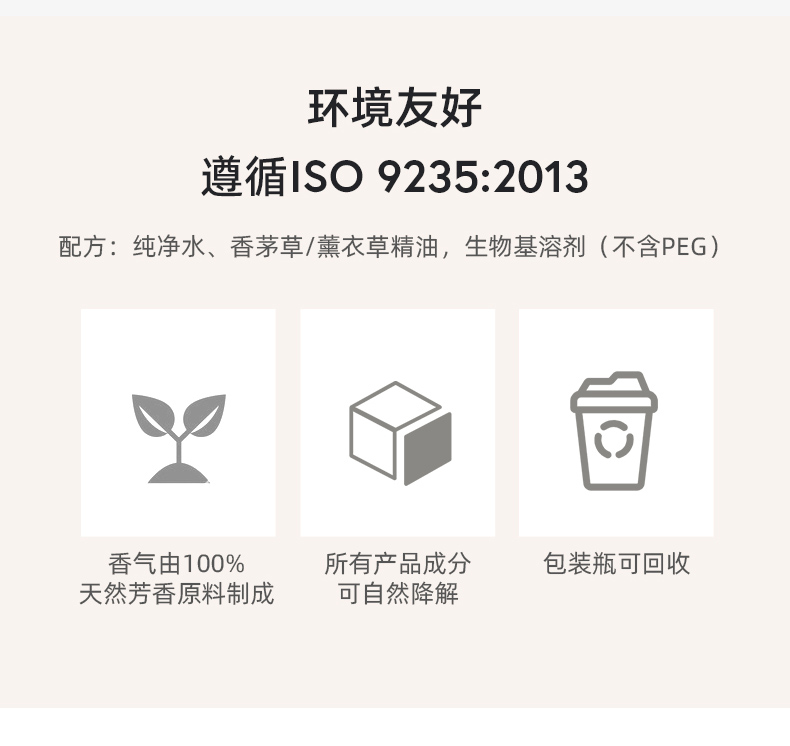 环境友好

遵循ISO 9235:2013

配方：纯净水、香茅草/薰衣草精油，生物基溶剂（不含PEG）

香气由100%
天然芳香原料制成

所有产品成分
可自然降解

包装瓶可回收