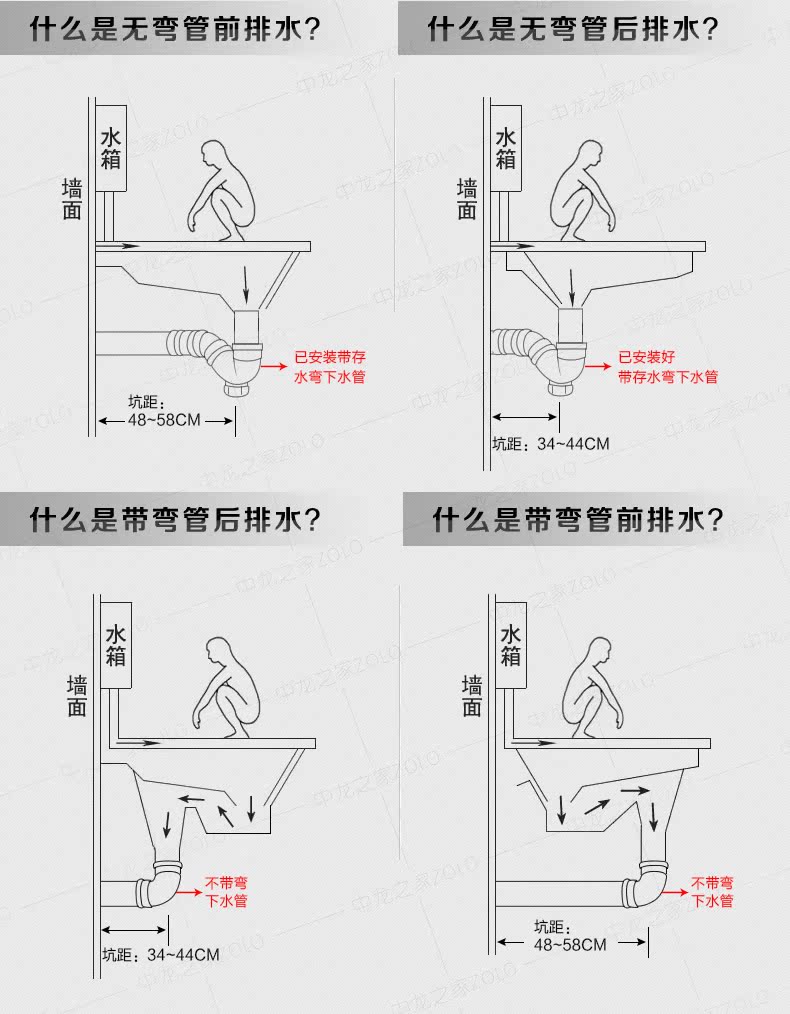 什么是无弯管前排水?

水箱

墙面

已安装带存水弯下水管

坑距：48~58CM

什么是无弯管后排水?

水箱

墙面

已安装好带存水弯下水管

坑距：34~44CM

什么是带弯管后排水?

水箱

墙面

不带弯下水管

坑距：34~44CM

什么是带弯管前排水?

水箱

墙面

不带弯下水管

坑距：48~58CM

中龙之家ZOLO