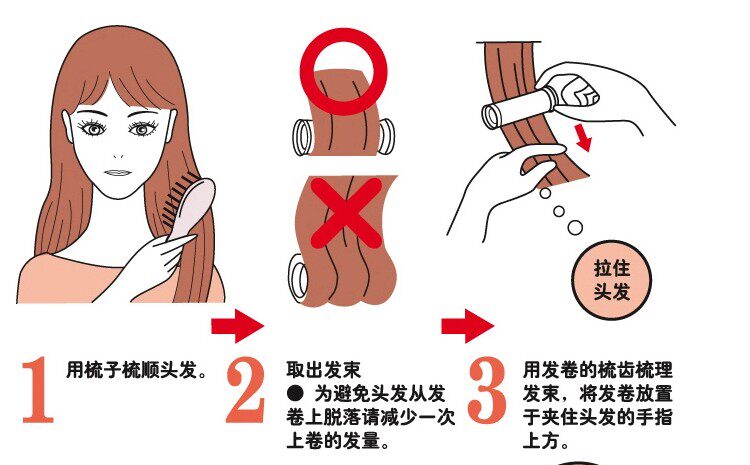 拉住头发

1 用梳子梳顺头发。

2 取出发束
● 为避免头发从发卷上脱落请减少一次上卷的发量。

3 用发卷的梳齿梳理发束，将发卷放置于夹住头发的手指上方。