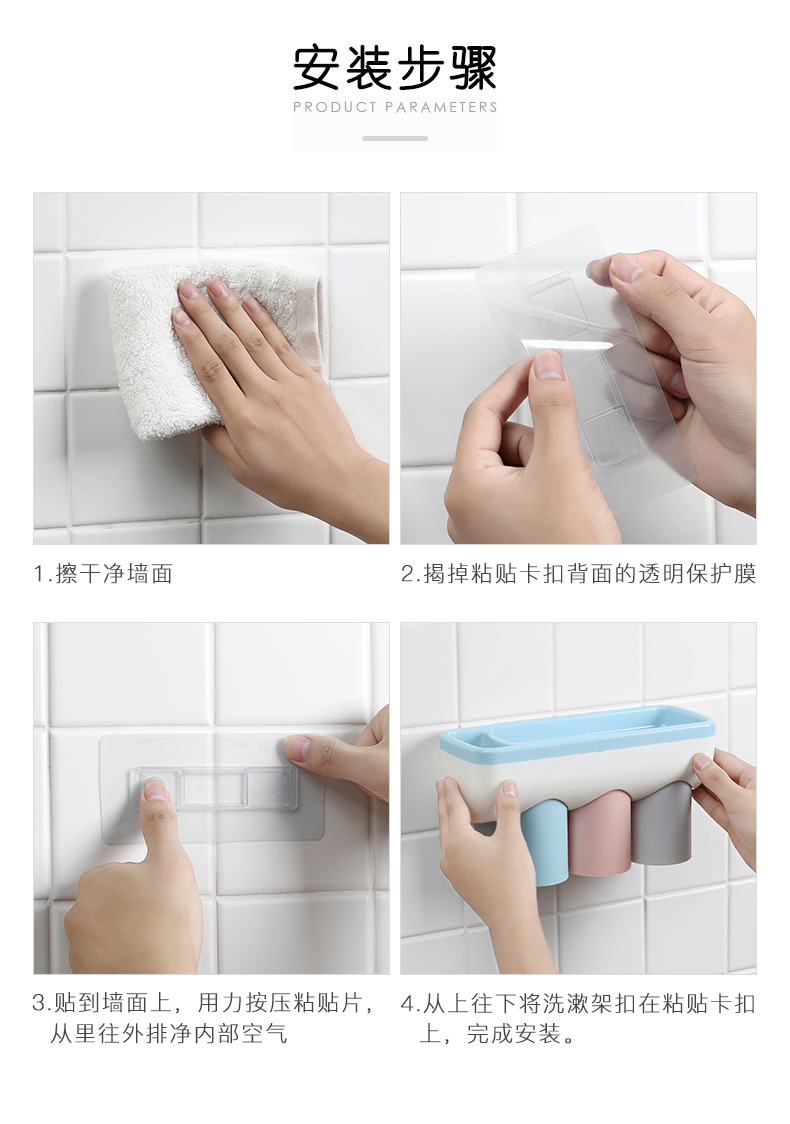 安装步骤
PRODUCT PARAMETERS

1.擦干净墙面

2.揭掉粘贴卡扣背面的透明保护膜

3.贴到墙面上，用力按压粘贴片，从里往外排净内部空气

4.从上往下将洗漱架扣在粘贴卡扣上，完成安装。