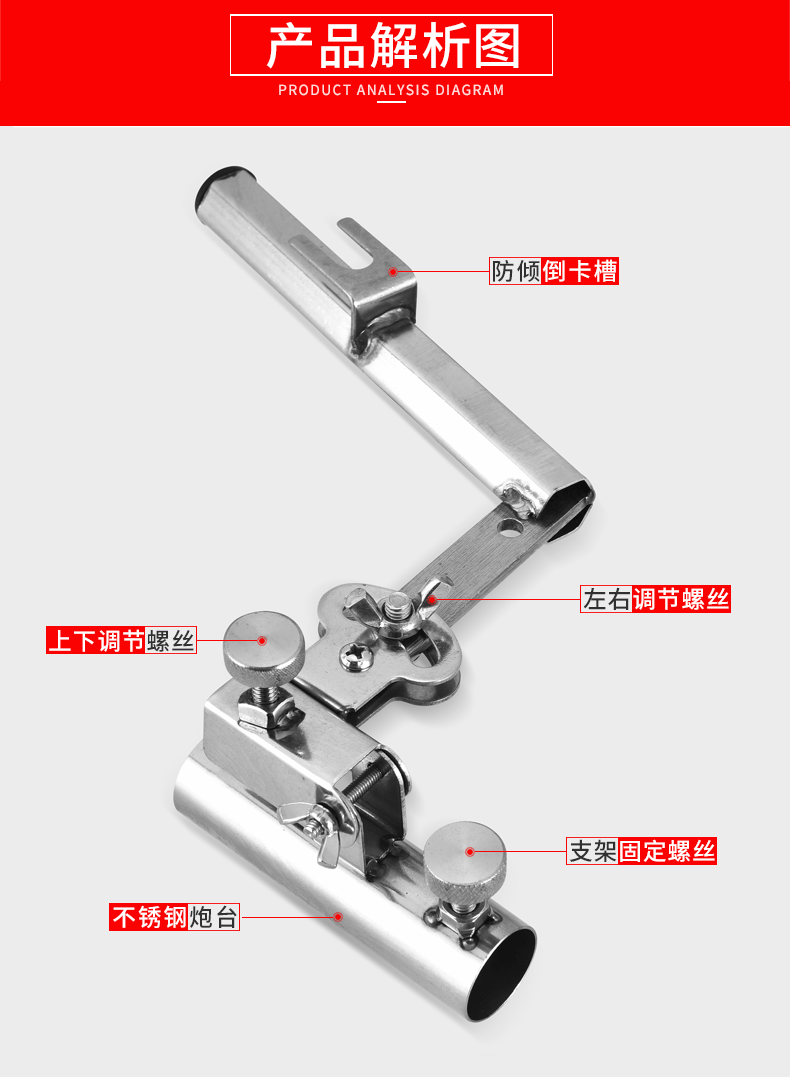 产品解析图
PRODUCT ANALYSIS DIAGRAM

防倾倒卡槽

左右调节螺丝

上下调节螺丝

支架固定螺丝

不锈钢炮台