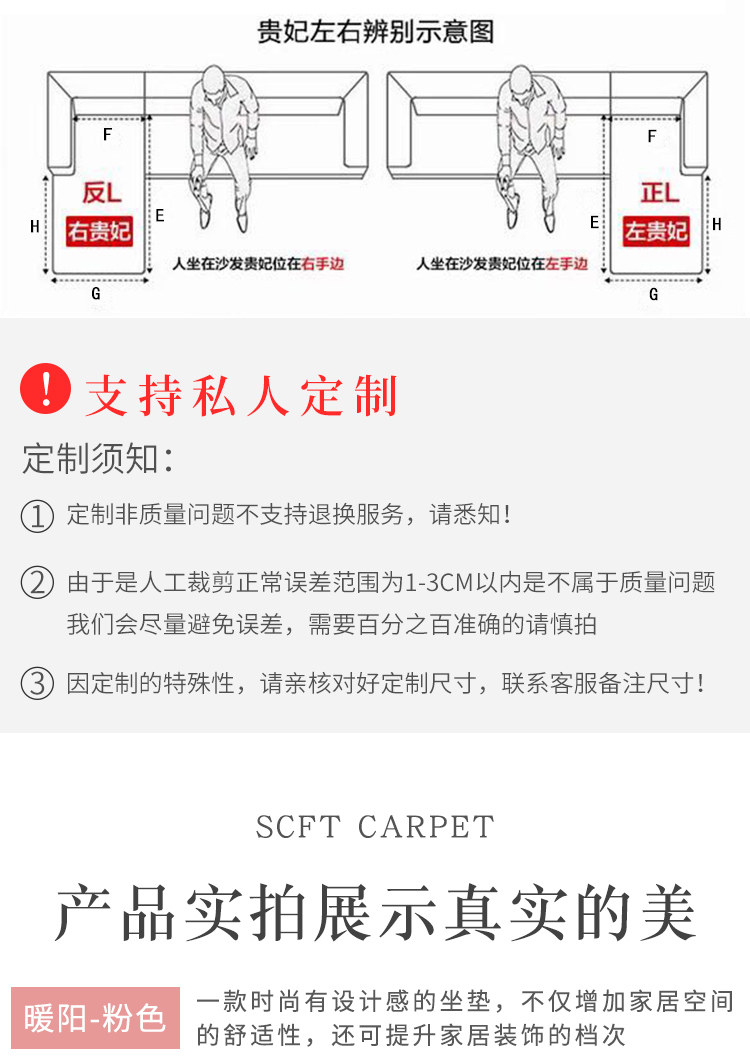 贵妃左右辨别示意图

F
反L
右贵妃
H
E
G
人坐在沙发贵妃位在右手边

F
正L
左贵妃
E
H
G
人坐在沙发贵妃位在左手边

! 支持私人定制

定制须知：

① 定制非质量问题不支持退换服务，请悉知！

② 由于是人工裁剪正常误差范围为1-3CM以内是不属于质量问题 我们会尽量避免误差，需要百分之百准确的请慎拍

③ 因定制的特殊性，请亲核对好定制尺寸，联系客服备注尺寸！

SCFT CARPET

产品实拍展示真实的美

暖阳-粉色

一款时尚有设计感的坐垫，不仅增加家居空间的舒适性，还可提升家居装饰的档次