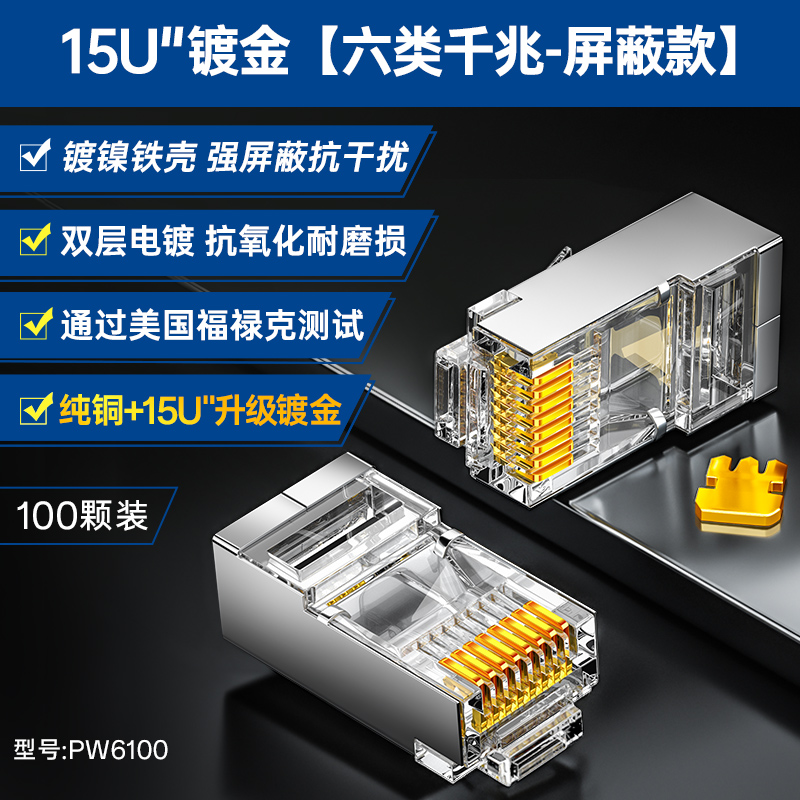 15U"镀金【六类千兆-屏蔽款】

镀镍铁壳 强屏蔽抗干扰

双层电镀 抗氧化耐磨损

通过美国福禄克测试

纯铜+15U"升级镀金

100颗装

型号:PW6100