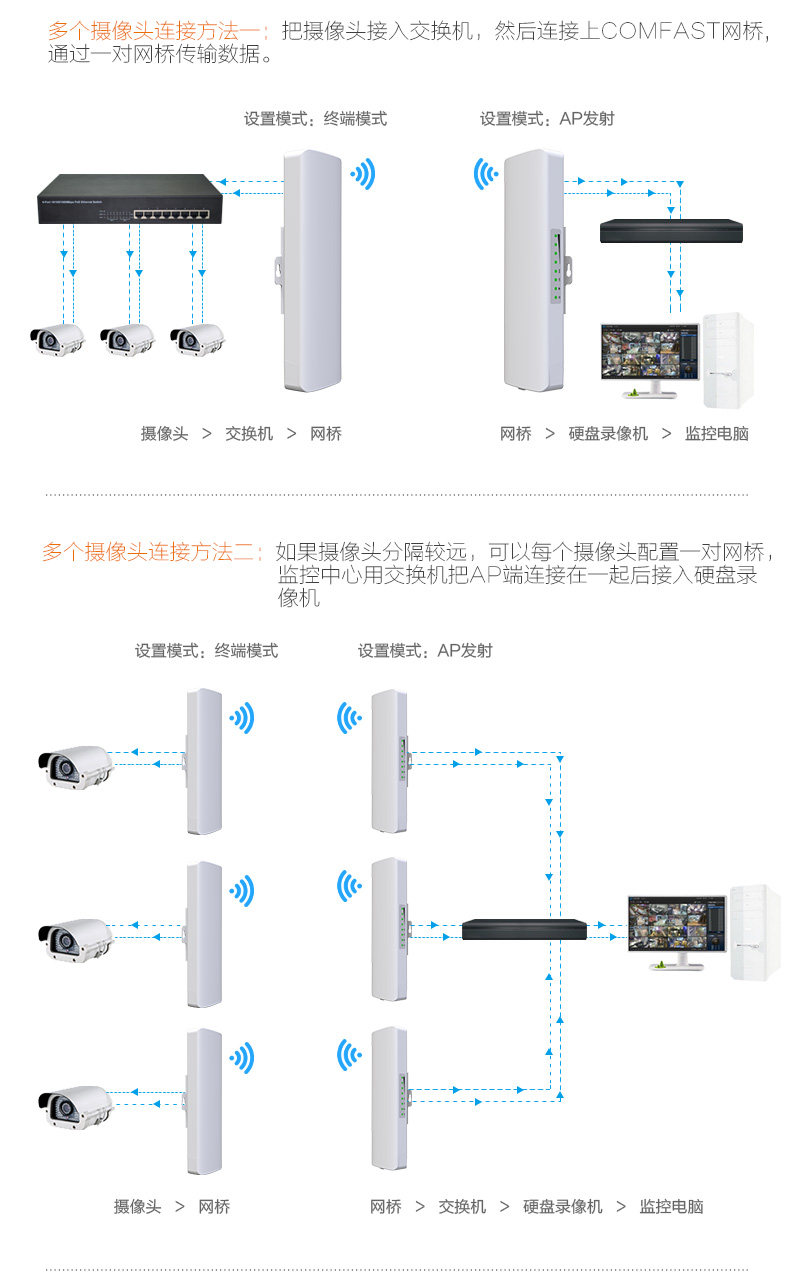 多个摄像头连接方法一：把摄像头接入交换机，然后连接上COMFAST网桥，通过一对网桥传输数据。

设置模式：终端模式

设置模式：AP发射

摄像头 > 交换机 > 网桥

网桥 > 硬盘录像机 > 监控电脑

多个摄像头连接方法二：如果摄像头分隔较远，可以每个摄像头配置一对网桥，监控中心用交换机把AP端连接在一起后接入硬盘录像机

设置模式：终端模式

设置模式：AP发射

摄像头 > 网桥

网桥 > 交换机 > 硬盘录像机 > 监控电脑