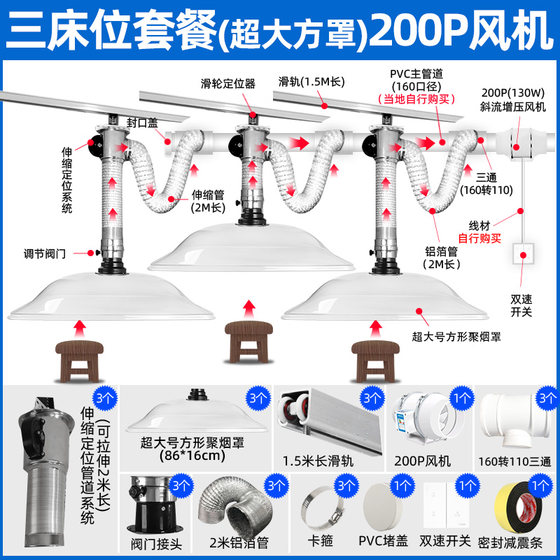 三床位套餐(超大方罩)200P风机

滑轮定位器

滑轨(1.5M长)

PVC主管道
(160口径)
(当地自行购买)

200P(130W)
斜流增压风机

封口盖

伸缩定位系统

伸缩管
(2M长)

三通
(160转110)

线材
自行购买

铝箔管
(2M长)

调节阀门

双速开关

超大号方形聚烟罩

3个
伸缩定位管道系统
(可拉伸2米长)

3个
超大号方形聚烟罩
(86*16cm)

3个
1.5米长滑轨

1个
200P风机

3个
160转110三通

3个
阀门接头

3个
2米铝箔管

3个
卡箍

1个
PVC堵盖

1个
双速开关

1个
密封减震条