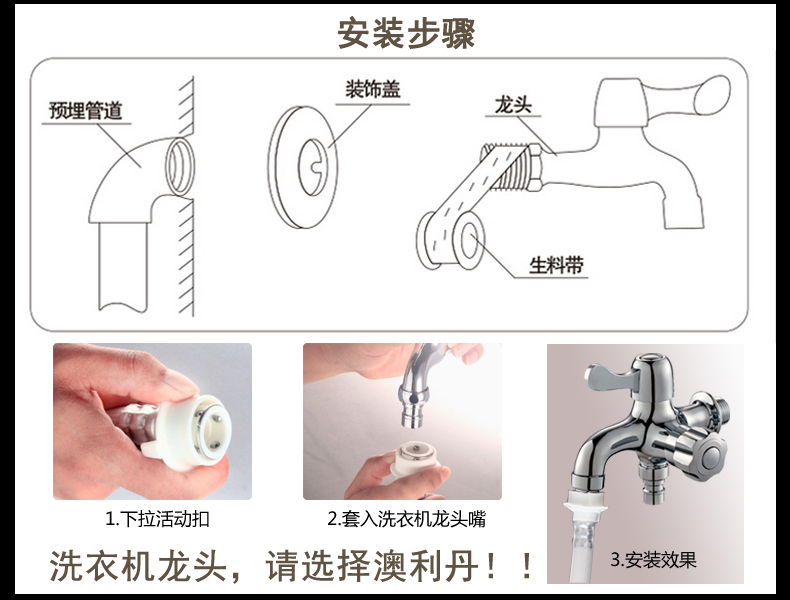 安装步骤

预埋管道

装饰盖

龙头

生料带

1.下拉活动扣

2.套入洗衣机龙头嘴

3.安装效果

洗衣机龙头，请选择澳利丹！！