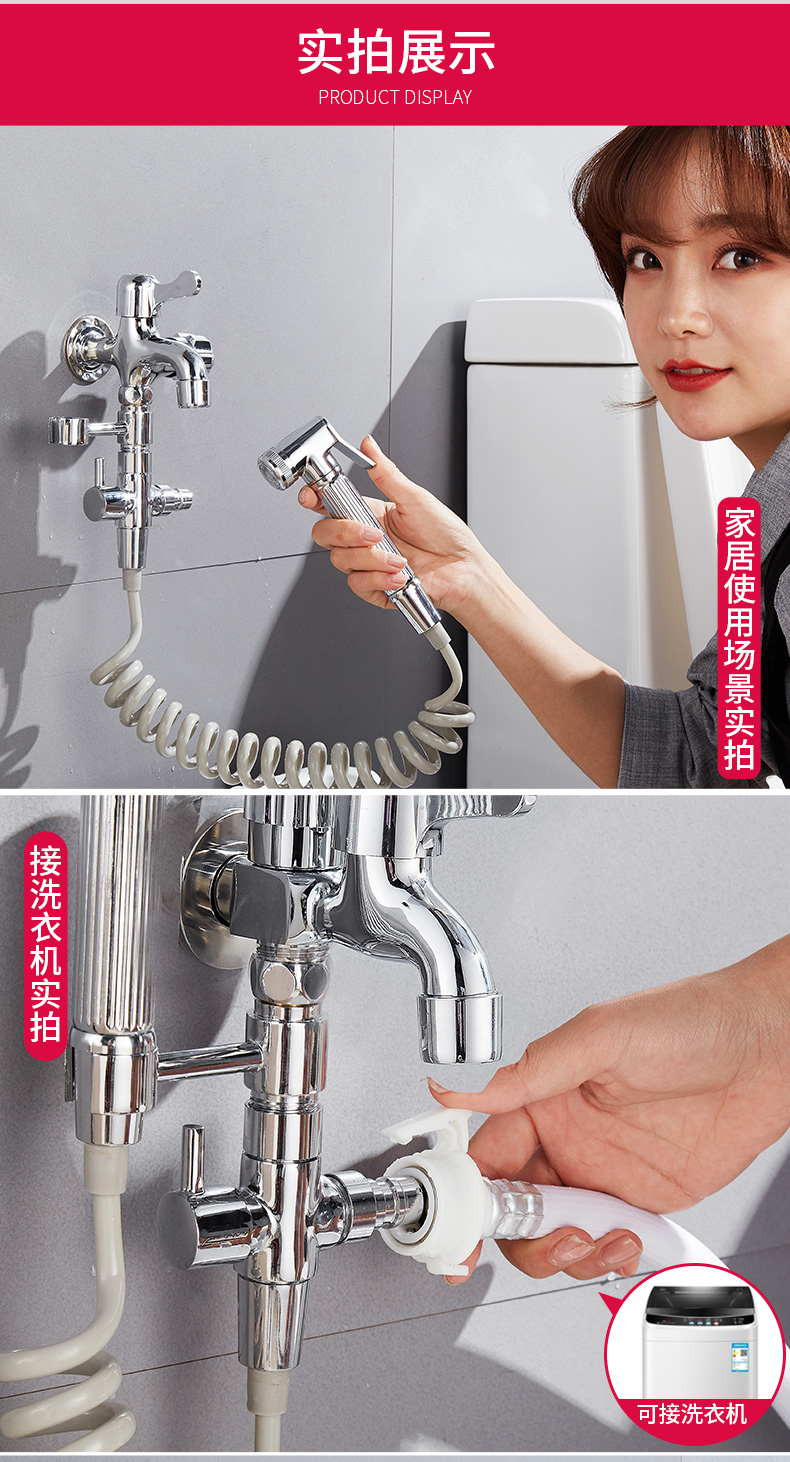 实拍展示
PRODUCT DISPLAY

家居使用场景实拍

接洗衣机实拍

可接洗衣机