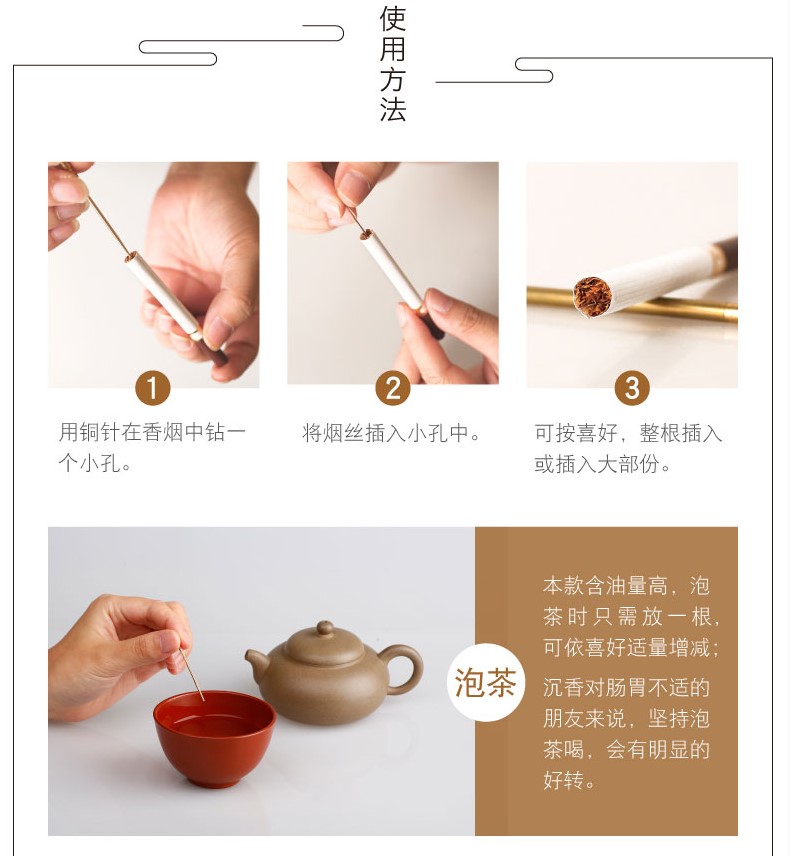 使用方法

1
用铜针在香烟中钻一个小孔。

2
将烟丝插入小孔中。

3
可按喜好，整根插入或插入大部份。

泡茶

本款含油量高，泡茶时只需放一根，可依喜好适量增减；

沉香对肠胃不适的朋友来说，坚持泡茶喝，会有明显的好转。