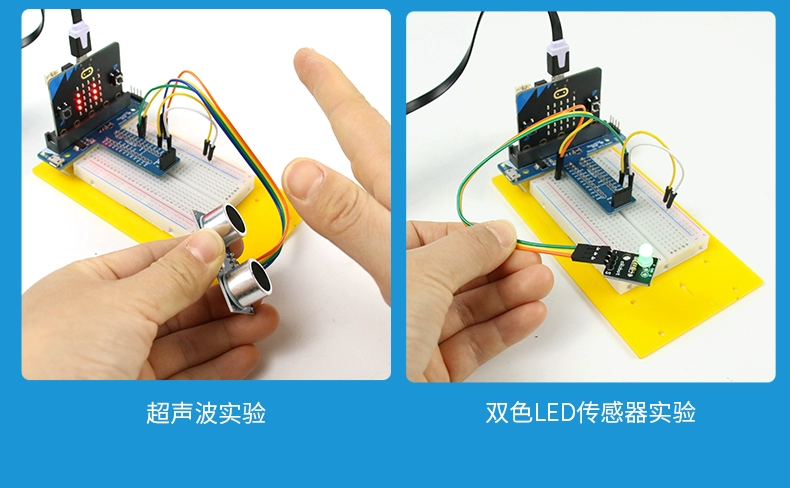 超声波实验

双色LED传感器实验