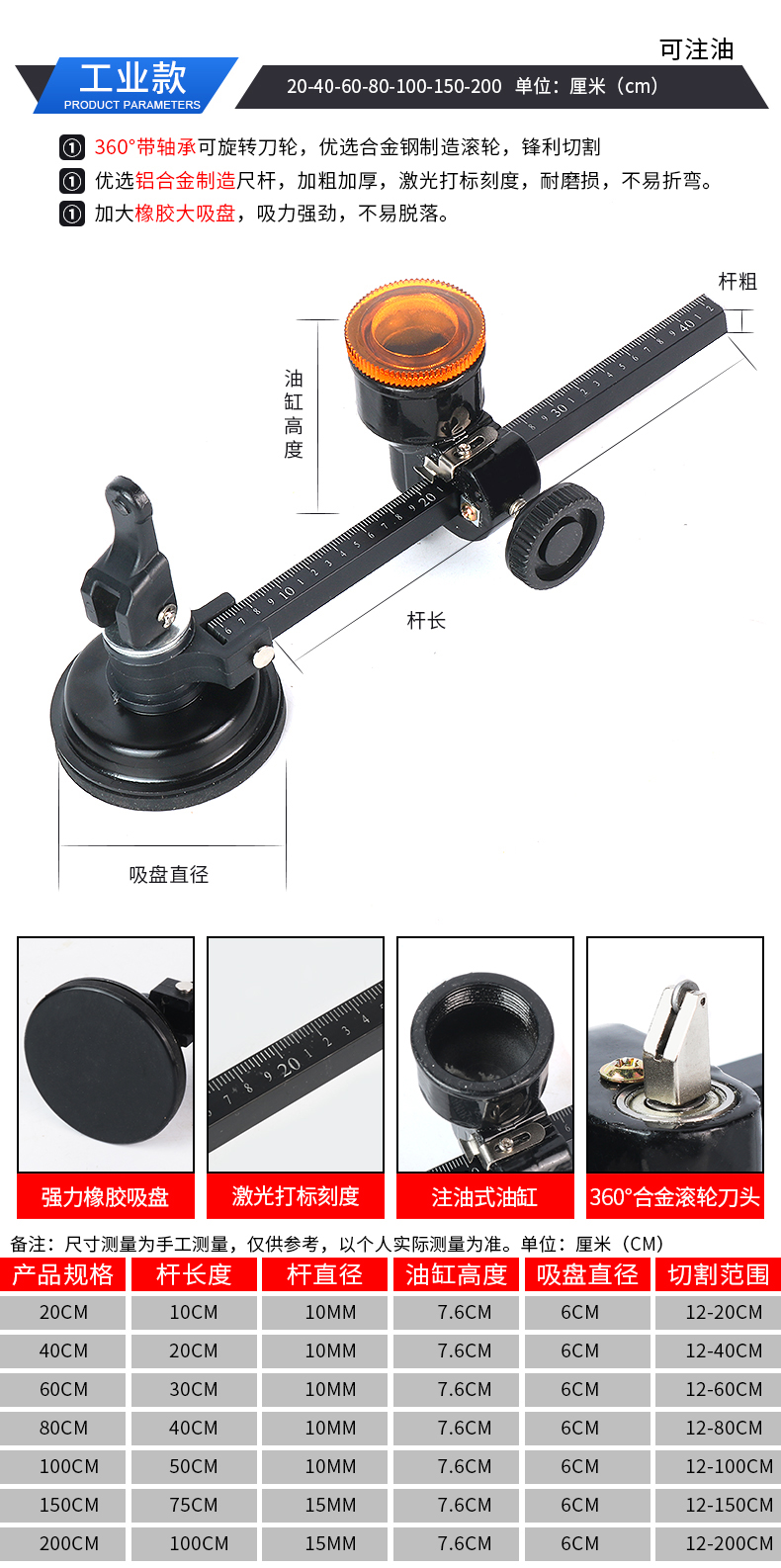 可注油

工业款
PRODUCT PARAMETERS

20-40-60-80-100-150-200 单位：厘米（cm）

① 360°带轴承可旋转刀轮，优选合金钢制造滚轮，锋利切割
① 优选铝合金制造尺杆，加粗加厚，激光打标刻度，耐磨损，不易折弯。
① 加大橡胶大吸盘，吸力强劲，不易脱落。

杆粗
油缸高度
杆长
吸盘直径

强力橡胶吸盘
激光打标刻度
注油式油缸
360°合金滚轮刀头

备注：尺寸测量为手工测量，仅供参考，以个人实际测量为准。单位：厘米（CM）

| 产品规格 | 杆长度 | 杆直径 | 油缸高度 | 吸盘直径 | 切割范围 |
|---|---|---|---|---|---|
| 20CM | 10CM | 10MM | 7.6CM | 6CM | 12-20CM |
| 40CM | 20CM | 10MM | 7.6CM | 6CM | 12-40CM |
| 60CM | 30CM | 10MM | 7.6CM | 6CM | 12-60CM |
| 80CM | 40CM | 10MM | 7.6CM | 6CM | 12-80CM |
| 100CM | 50CM | 10MM | 7.6CM | 6CM | 12-100CM |
| 150CM | 75CM | 15MM | 7.6CM | 6CM | 12-150CM |
| 200CM | 100CM | 15MM | 7.6CM | 6CM | 12-200CM |