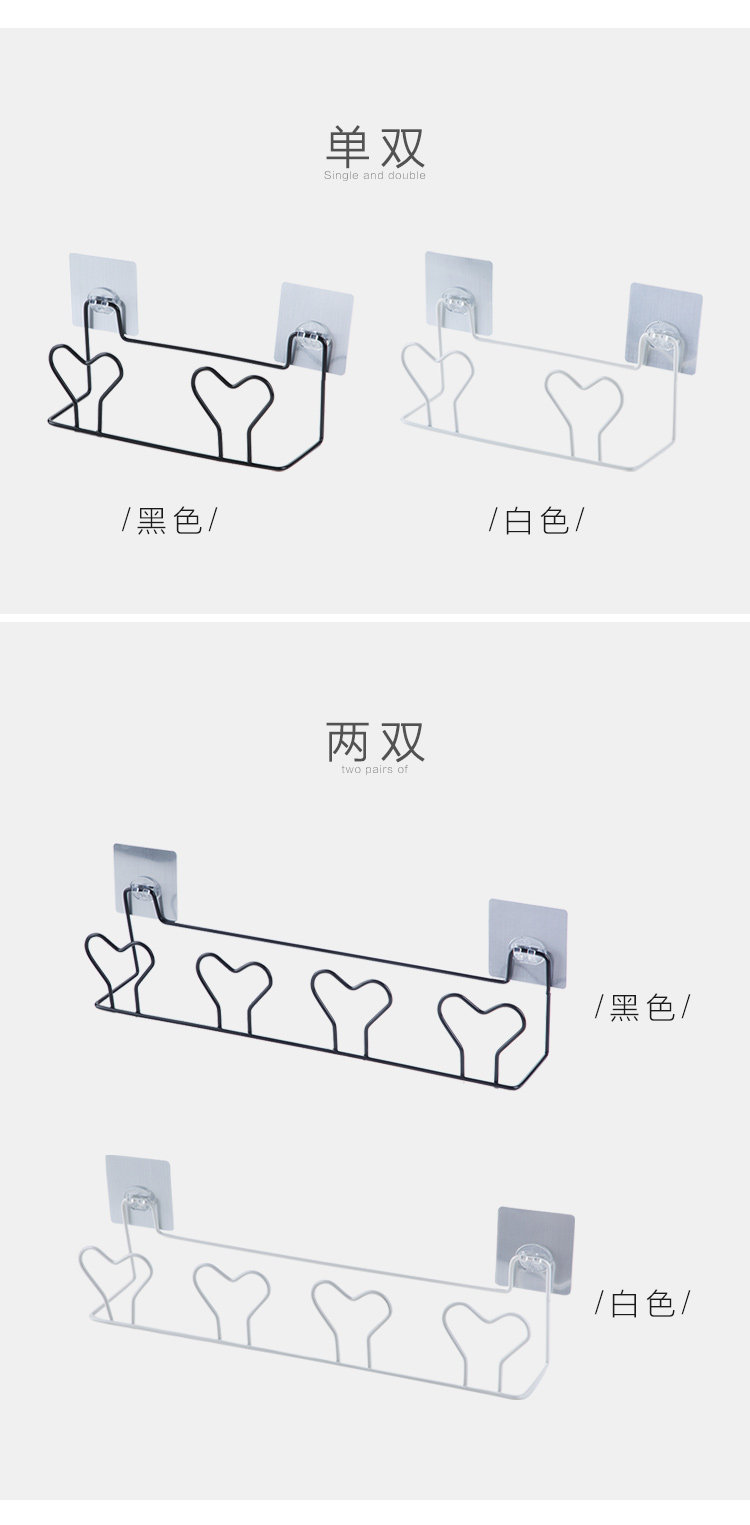 单双
Single and double

/黑色/

/白色/

两双
two pairs of

/黑色/

/白色/