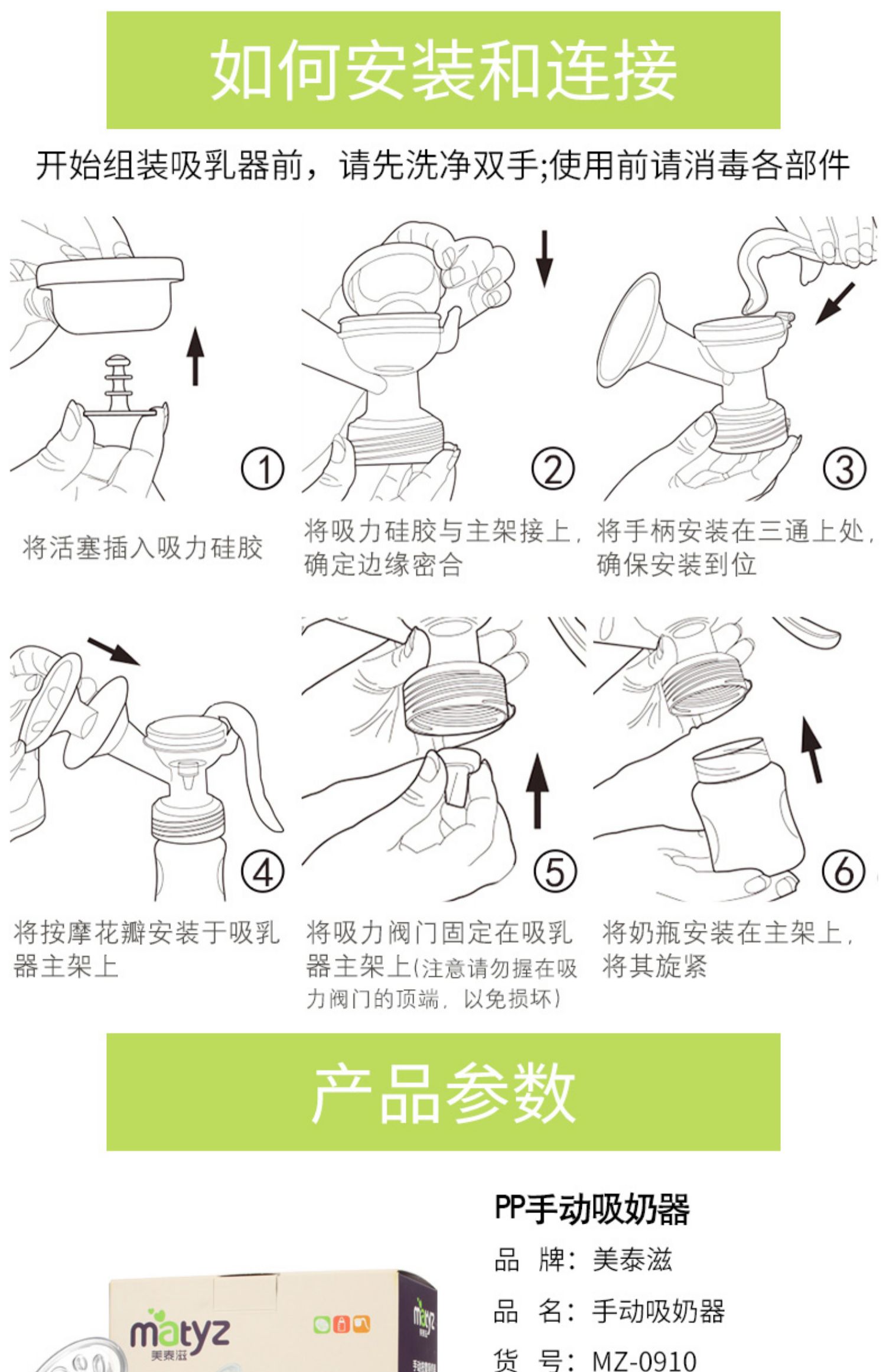 如何安装和连接

开始组装吸乳器前，请先洗净双手;使用前请消毒各部件

①

将活塞插入吸力硅胶

②

将吸力硅胶与主架接上，确定边缘密合

③

将手柄安装在三通上处，确保安装到位

④

将按摩花瓣安装于吸乳器主架上

⑤

将吸力阀门固定在吸乳器主架上(注意请勿握在吸力阀门的顶端，以免损坏)

⑥

将奶瓶安装在主架上，将其旋紧

产品参数

matyz
美泰滋

PP手动吸奶器

品 牌：美泰滋

品 名：手动吸奶器

货 号：MZ-0910