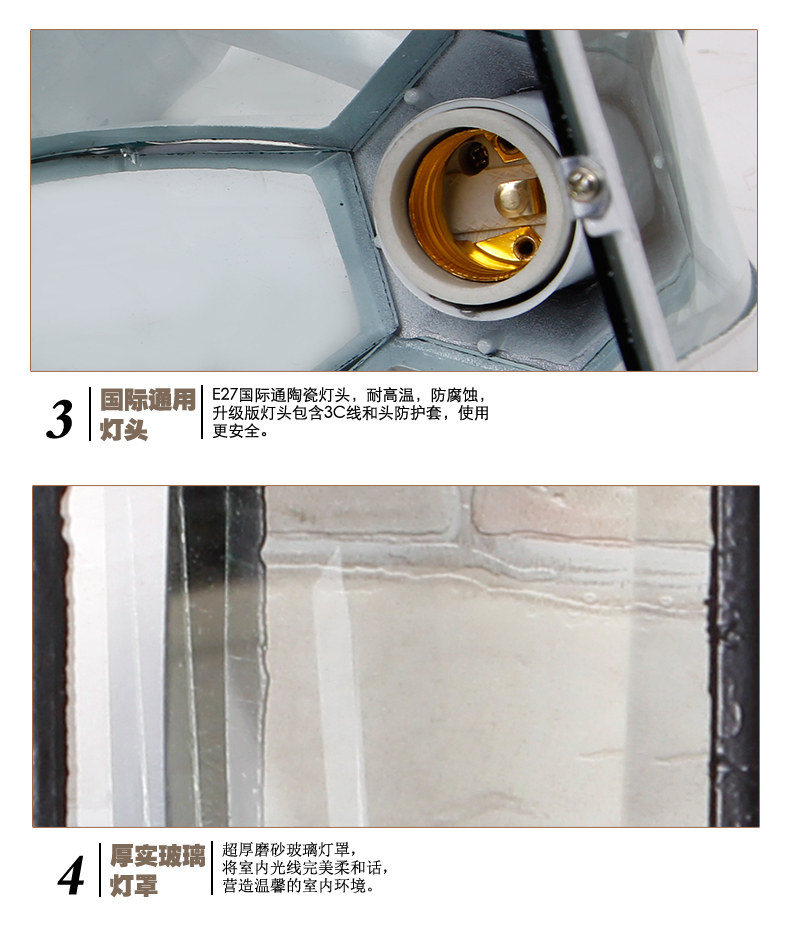 3 国际通用灯头

E27国际通陶瓷灯头，耐高温，防腐蚀，升级版灯头包含3C线和头防护套，使用更安全。

4 厚实玻璃灯罩

超厚磨砂玻璃灯罩，将室内光线完美柔和话，营造温馨的室内环境。