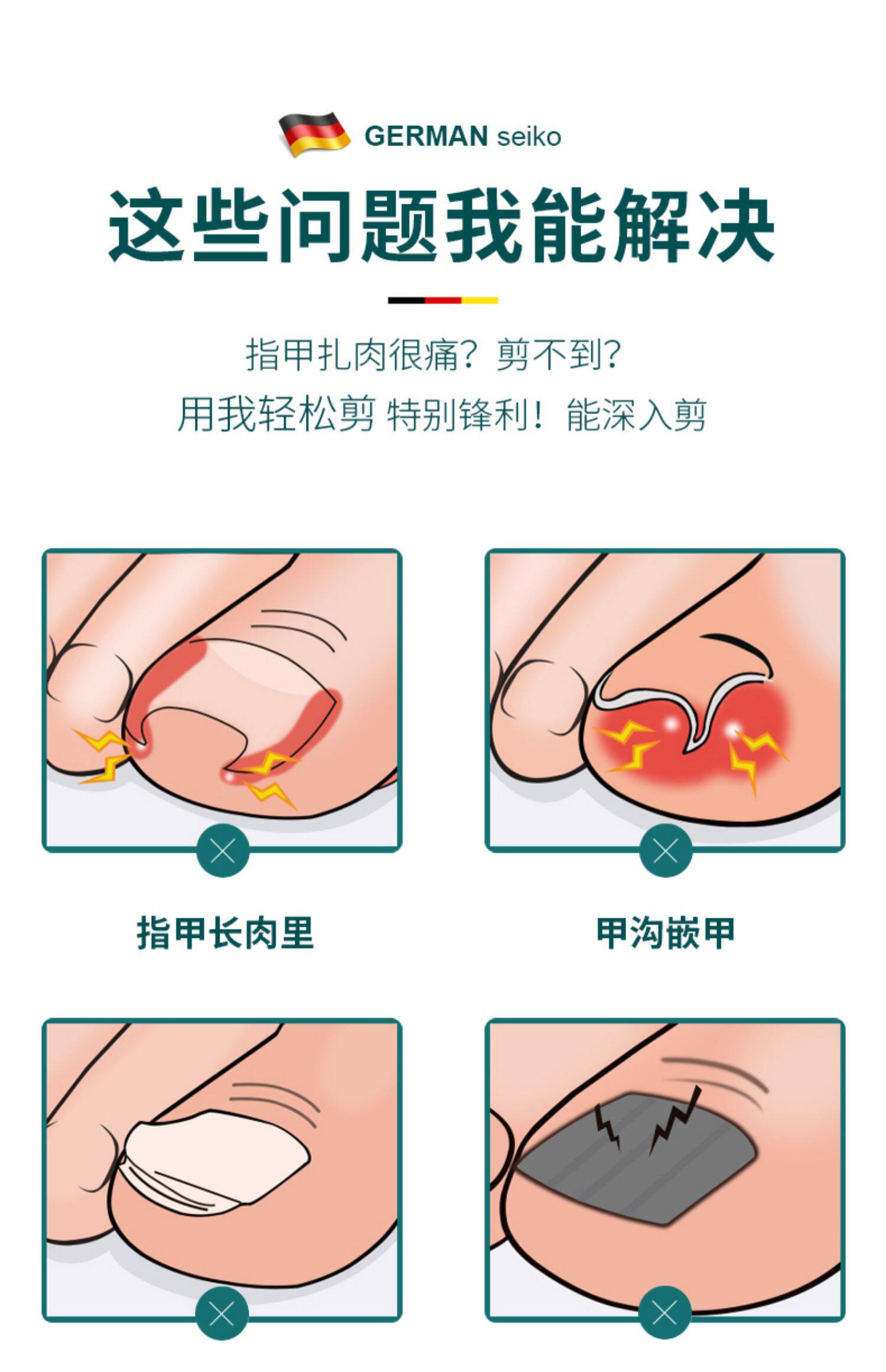 GERMAN seiko

这些问题我能解决

指甲扎肉很痛？剪不到？

用我轻松剪 特别锋利！能深入剪

指甲长肉里

甲沟嵌甲