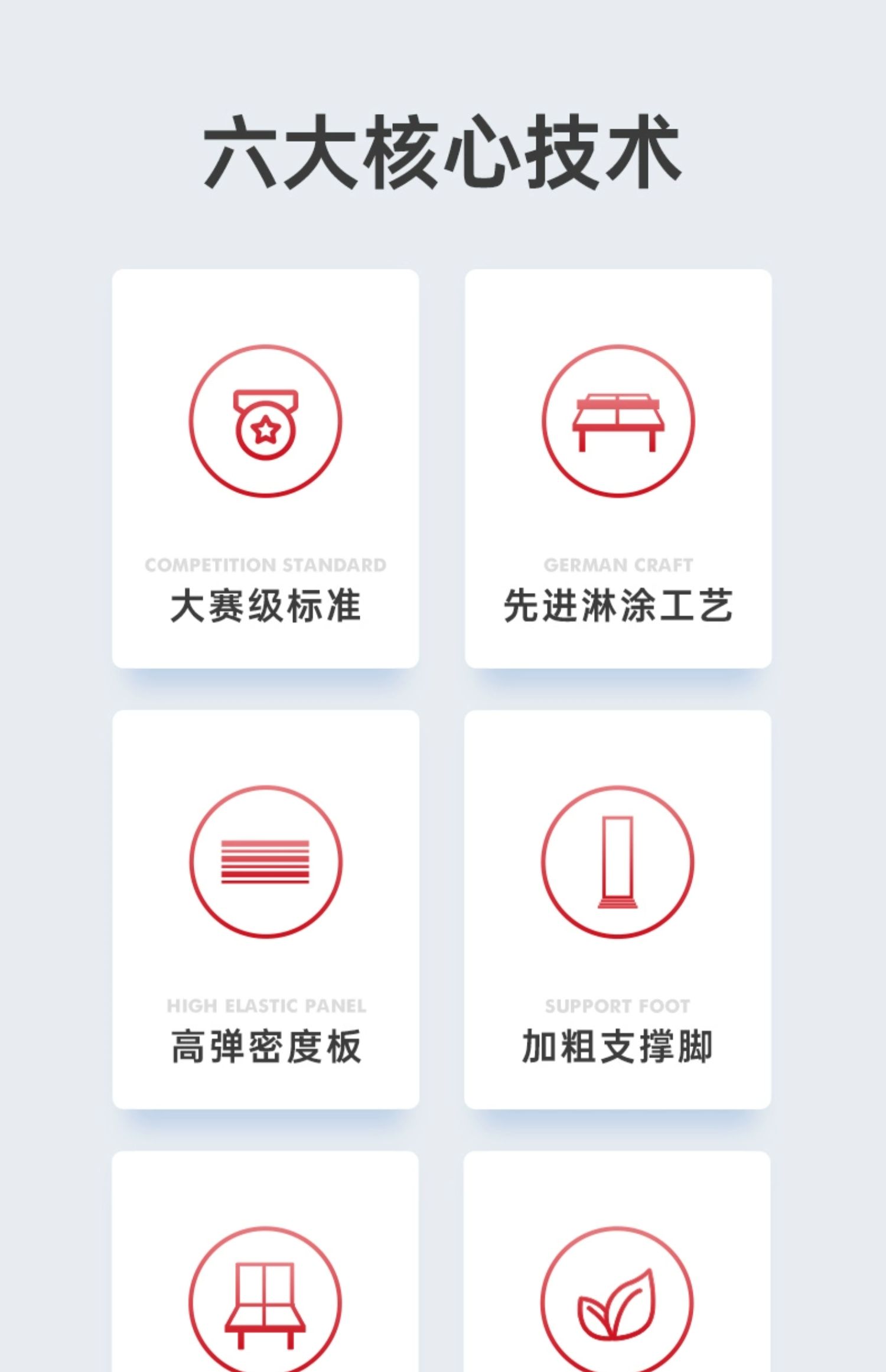 六大核心技术

COMPETITION STANDARD
大赛级标准

GERMAN CRAFT
先进淋涂工艺

HIGH ELASTIC PANEL
高弹密度板

SUPPORT FOOT
加粗支撑脚