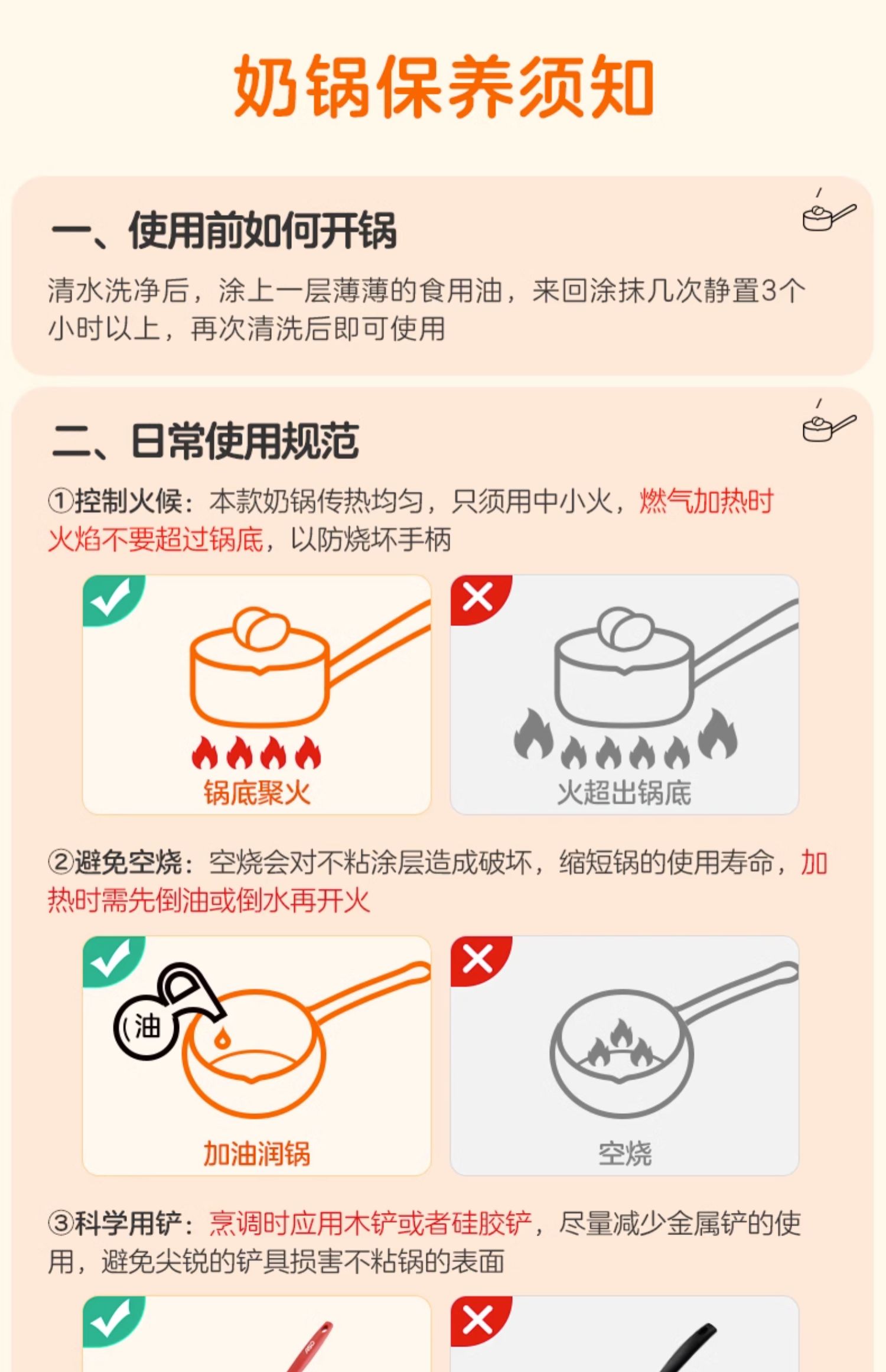 奶锅保养须知

一、使用前如何开锅

清水洗净后，涂上一层薄薄的食用油，来回涂抹几次静置3个小时以上，再次清洗后即可使用

二、日常使用规范

①控制火候：本款奶锅传热均匀，只须用中小火，燃气加热时火焰不要超过锅底，以防烧坏手柄

锅底聚火

火超出锅底

②避免空烧：空烧会对不粘涂层造成破坏，缩短锅的使用寿命，加热时需先倒油或倒水再开火

油

加油润锅

空烧

③科学用铲：烹调时应用木铲或者硅胶铲，尽量减少金属铲的使用，避免尖锐的铲具损害不粘锅的表面